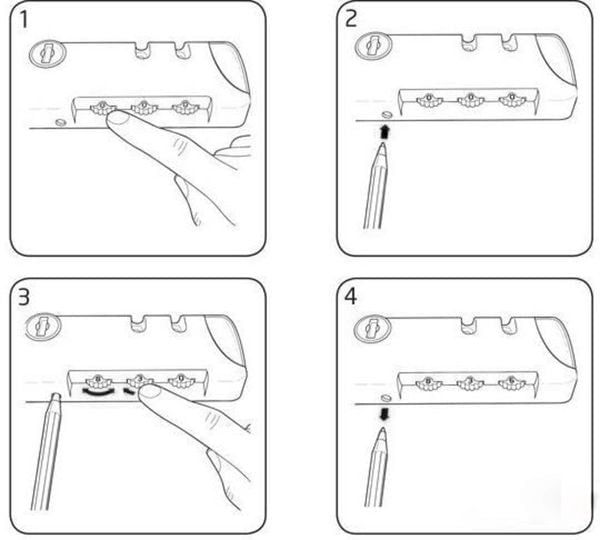 1

2

3

4