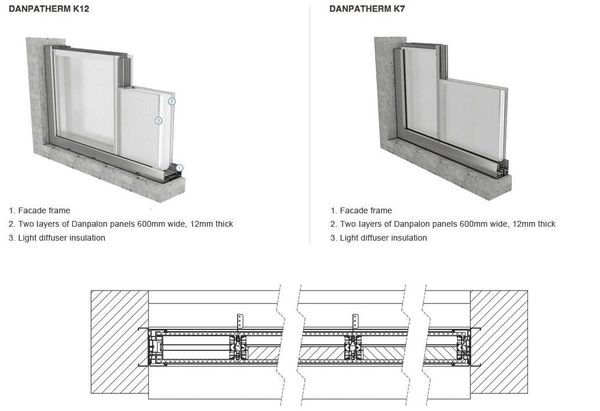 DANPATHERM K12

2
3
1

1. Facade frame
2. Two layers of Danpalon panels 600mm wide, 12mm thick
3. Light diffuser insulation

DANPATHERM K7

1. Facade frame
2. Two layers of Danpalon panels 600mm wide, 12mm thick
3. Light diffuser insulation