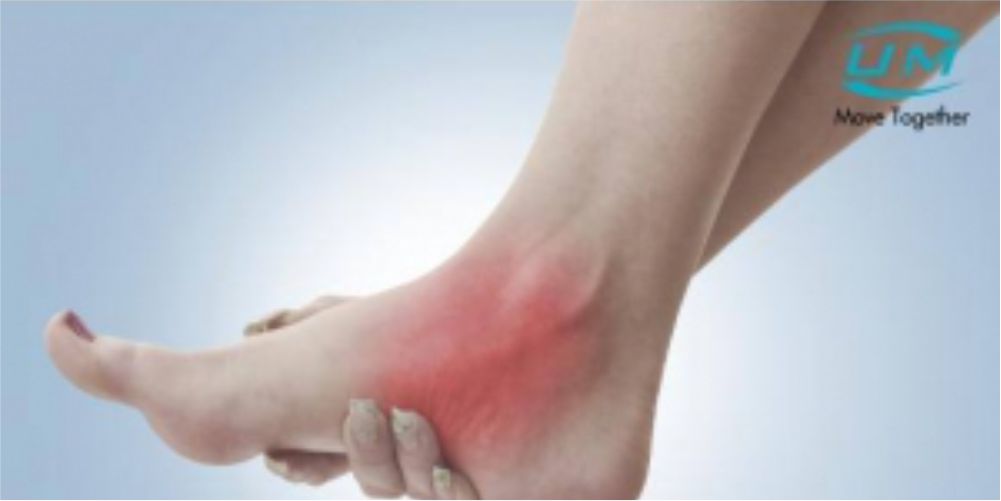 UM
Move Together