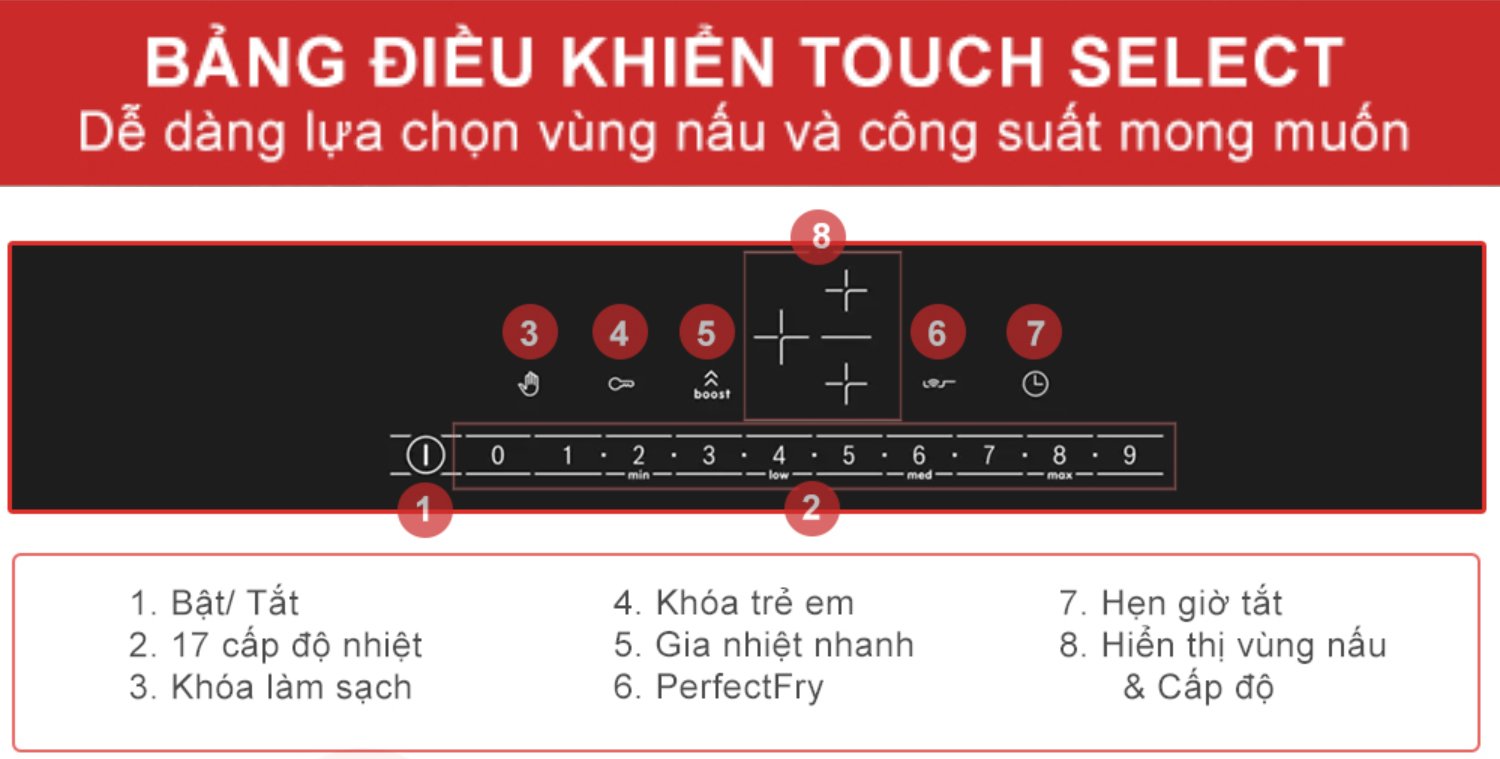 BẢNG ĐIỀU KHIỂN TOUCH SELECT
Dễ dàng lựa chọn vùng nấu và công suất mong muốn

8

3 4 5 6 7

boost

0 1 · 2 · 3 · 4 · 5 · 6 · 7 · 8 · 9
min low med max

1 2

1. Bật/ Tắt
2. 17 cấp độ nhiệt
3. Khóa làm sạch

4. Khóa trẻ em
5. Gia nhiệt nhanh
6. PerfectFry

7. Hẹn giờ tắt
8. Hiển thị vùng nấu & Cấp độ