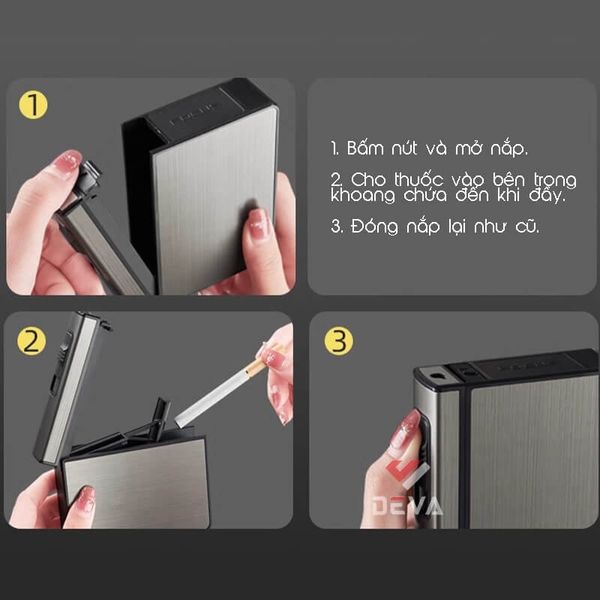 1

1. Bấm nút và mở nắp.

2. Cho thuốc vào bên trong khoang chứa đến khi đầy.

3. Đóng nắp lại như cũ.

2

3

DEVA