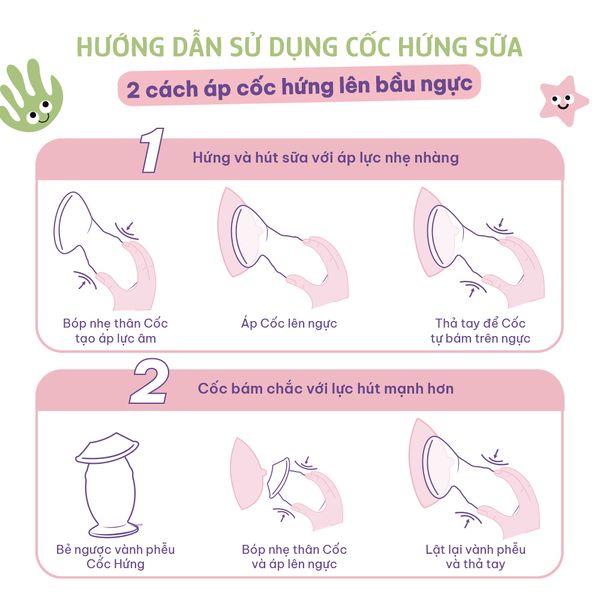 HƯỚNG DẪN SỬ DỤNG CỐC HỨNG SỮA

2 cách áp cốc hứng lên bầu ngực

1 Hứng và hút sữa với áp lực nhẹ nhàng

Bóp nhẹ thân Cốc tạo áp lực âm

Áp Cốc lên ngực

Thả tay để Cốc tự bám trên ngực

2 Cốc bám chắc với lực hút mạnh hơn

Bẻ ngược vành phễu Cốc Hứng

Bóp nhẹ thân Cốc và áp lên ngực

Lật lại vành phễu và thả tay