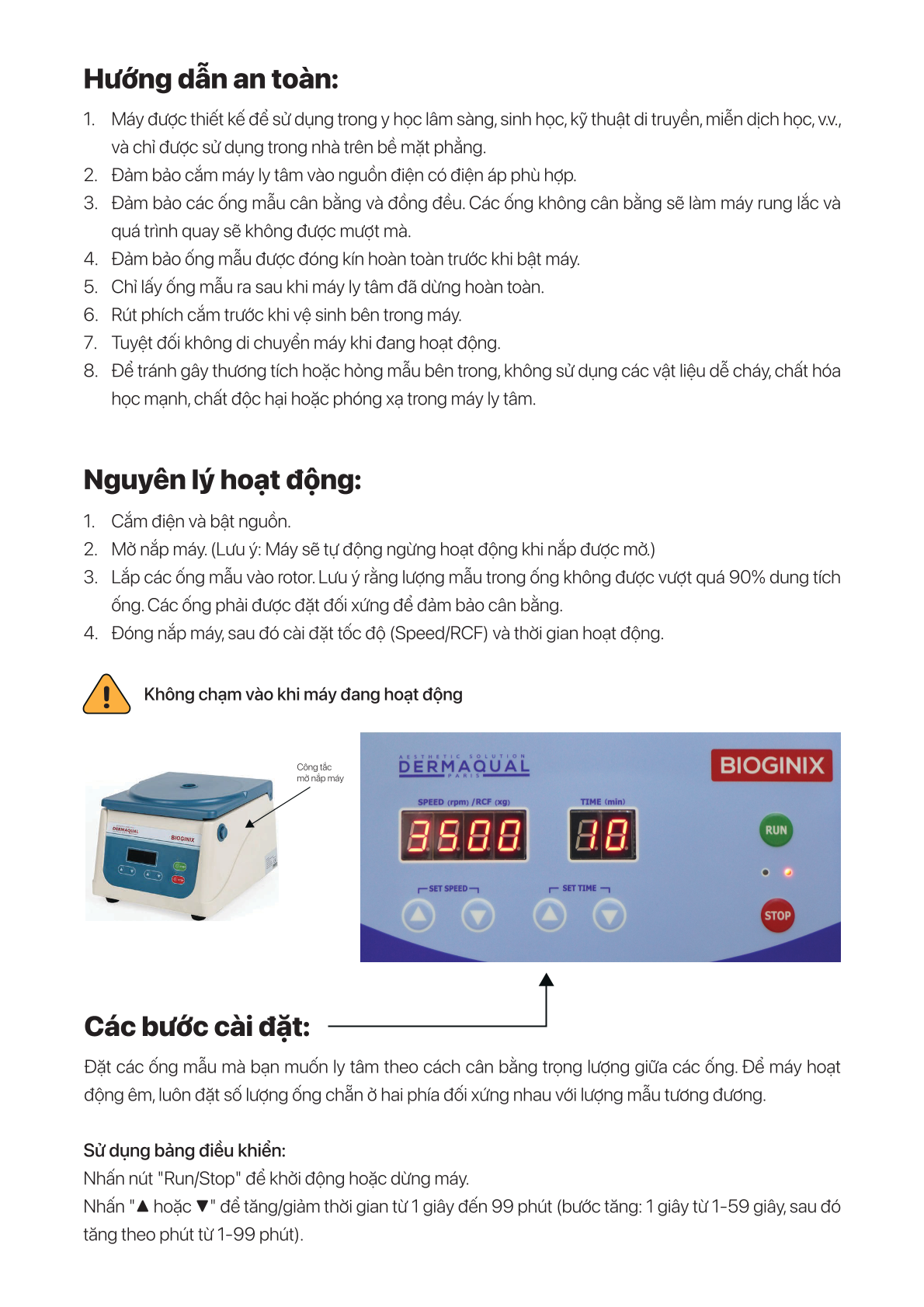 Hướng dẫn an toàn:

1. Máy được thiết kế để sử dụng trong y học lâm sàng, sinh học, kỹ thuật di truyền, miễn dịch học, v.v., và chỉ được sử dụng trong nhà trên bề mặt phẳng.
2. Đảm bảo cắm máy ly tâm vào nguồn điện có điện áp phù hợp.
3. Đảm bảo các ống mẫu cân bằng và đồng đều. Các ống không cân bằng sẽ làm máy rung lắc và quá trình quay sẽ không được mượt mà.
4. Đảm bảo ống mẫu được đóng kín hoàn toàn trước khi bật máy.
5. Chỉ lấy ống mẫu ra sau khi máy ly tâm đã dừng hoàn toàn.
6. Rút phích cắm trước khi vệ sinh bên trong máy.
7. Tuyệt đối không di chuyển máy khi đang hoạt động.
8. Để tránh gây thương tích hoặc hỏng mẫu bên trong, không sử dụng các vật liệu dễ cháy, chất hóa học mạnh, chất độc hại hoặc phóng xạ trong máy ly tâm.

Nguyên lý hoạt động:

1. Cắm điện và bật nguồn.
2. Mở nắp máy. (Lưu ý: Máy sẽ tự động ngừng hoạt động khi nắp được mở.)
3. Lắp các ống mẫu vào rotor. Lưu ý rằng lượng mẫu trong ống không được vượt quá 90% dung tích ống. Các ống phải được đặt đối xứng để đảm bảo cân bằng.
4. Đóng nắp máy, sau đó cài đặt tốc độ (Speed/RCF) và thời gian hoạt động.

Không chạm vào khi máy đang hoạt động

Công tắc mở nắp máy

DERMAQUAL BIOGINIX

AESTHETIC SOLUTION
DERMAQUAL
PARIS

BIOGINIX

SPEED (rpm) /RCF (xg)
3500
TIME (min)
10
RUN
SET SPEED
SET TIME
STOP

Các bước cài đặt:

Đặt các ống mẫu mà bạn muốn ly tâm theo cách cân bằng trọng lượng giữa các ống. Để máy hoạt động êm, luôn đặt số lượng ống chẵn ở hai phía đối xứng nhau với lượng mẫu tương đương.

Sử dụng bảng điều khiển:
Nhấn nút "Run/Stop" để khởi động hoặc dừng máy.
Nhấn "▲ hoặc ▼" để tăng/giảm thời gian từ 1 giây đến 99 phút (bước tăng: 1 giây từ 1-59 giây, sau đó tăng theo phút từ 1-99 phút).