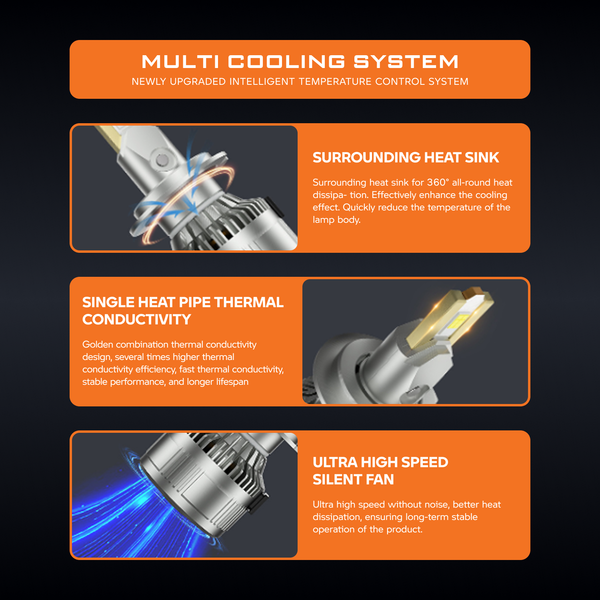 MULTI COOLING SYSTEM
NEWLY UPGRADED INTELLIGENT TEMPERATURE CONTROL SYSTEM

SURROUNDING HEAT SINK

Surrounding heat sink for 360° all-round heat dissipa- tion. Effectively enhance the cooling effect. Quickly reduce the temperature of the lamp body.

SINGLE HEAT PIPE THERMAL CONDUCTIVITY

Golden combination thermal conductivity design, several times higher thermal conductivity efficiency, fast thermal conductivity, stable performance, and longer lifespan

ULTRA HIGH SPEED SILENT FAN

Ultra high speed without noise, better heat dissipation, ensuring long-term stable operation of the product.