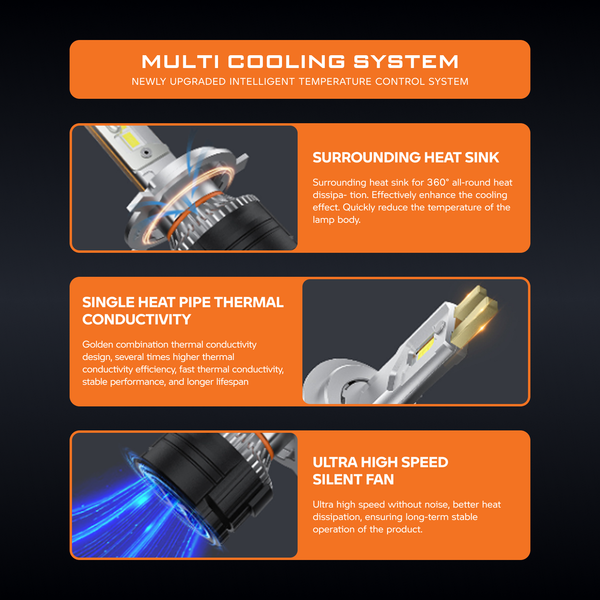 MULTI COOLING SYSTEM
NEWLY UPGRADED INTELLIGENT TEMPERATURE CONTROL SYSTEM

SURROUNDING HEAT SINK

Surrounding heat sink for 360° all-round heat dissipa- tion. Effectively enhance the cooling effect. Quickly reduce the temperature of the lamp body.

SINGLE HEAT PIPE THERMAL CONDUCTIVITY

Golden combination thermal conductivity design, several times higher thermal conductivity efficiency, fast thermal conductivity, stable performance, and longer lifespan

ULTRA HIGH SPEED SILENT FAN

Ultra high speed without noise, better heat dissipation, ensuring long-term stable operation of the product.