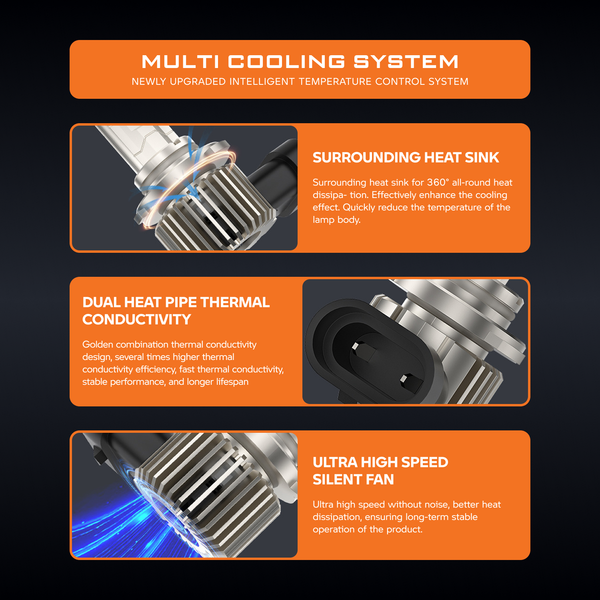 MULTI COOLING SYSTEM
NEWLY UPGRADED INTELLIGENT TEMPERATURE CONTROL SYSTEM

SURROUNDING HEAT SINK

Surrounding heat sink for 360° all-round heat dissipa- tion. Effectively enhance the cooling effect. Quickly reduce the temperature of the lamp body.

DUAL HEAT PIPE THERMAL CONDUCTIVITY

Golden combination thermal conductivity design, several times higher thermal conductivity efficiency, fast thermal conductivity, stable performance, and longer lifespan

ULTRA HIGH SPEED SILENT FAN

Ultra high speed without noise, better heat dissipation, ensuring long-term stable operation of the product.