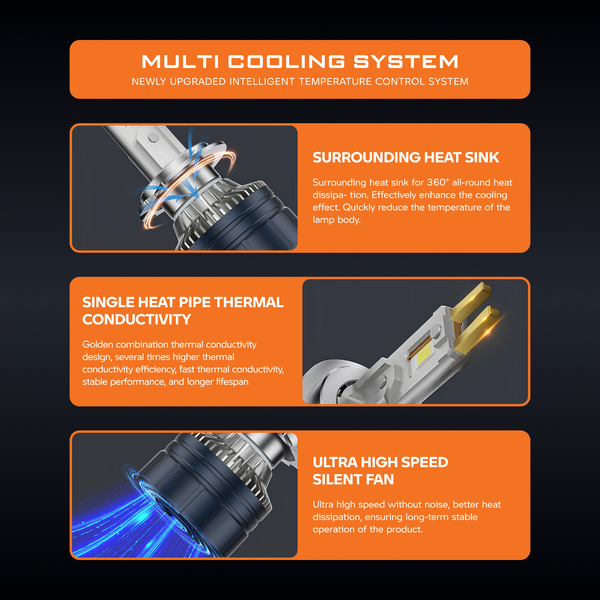 MULTI COOLING SYSTEM
NEWLY UPGRADED INTELLIGENT TEMPERATURE CONTROL SYSTEM

SURROUNDING HEAT SINK

Surrounding heat sink for 360° all-round heat dissipa- tion. Effectively enhance the cooling effect. Quickly reduce the temperature of the lamp body.

SINGLE HEAT PIPE THERMAL CONDUCTIVITY

Golden combination thermal conductivity design, several times higher thermal conductivity efficiency, fast thermal conductivity, stable performance, and longer lifespan

ULTRA HIGH SPEED SILENT FAN

Ultra high speed without noise, better heat dissipation, ensuring long-term stable operation of the product.