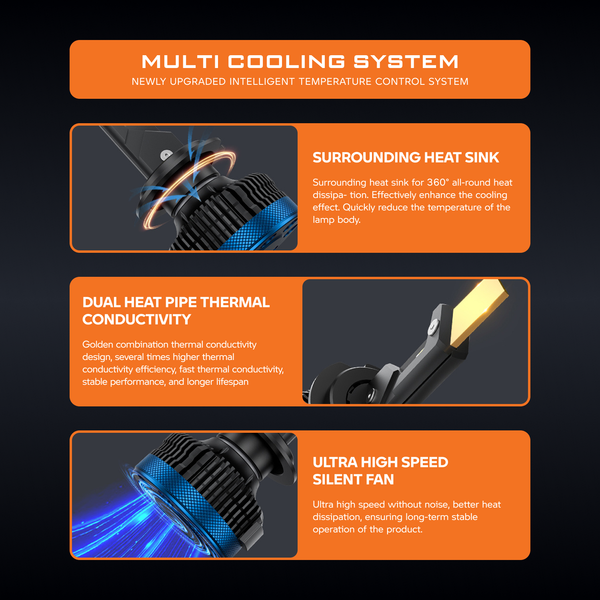 MULTI COOLING SYSTEM
NEWLY UPGRADED INTELLIGENT TEMPERATURE CONTROL SYSTEM

SURROUNDING HEAT SINK

Surrounding heat sink for 360° all-round heat dissipa- tion. Effectively enhance the cooling effect. Quickly reduce the temperature of the lamp body.

DUAL HEAT PIPE THERMAL CONDUCTIVITY

Golden combination thermal conductivity design, several times higher thermal conductivity efficiency, fast thermal conductivity, stable performance, and longer lifespan

ULTRA HIGH SPEED SILENT FAN

Ultra high speed without noise, better heat dissipation, ensuring long-term stable operation of the product.