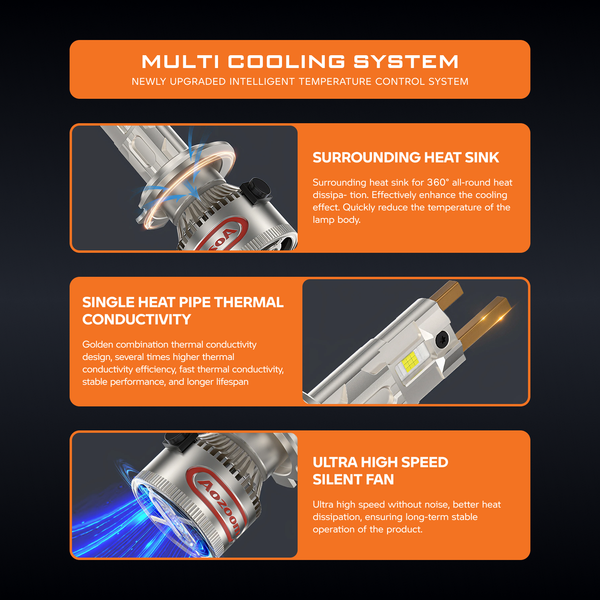 MULTI COOLING SYSTEM
NEWLY UPGRADED INTELLIGENT TEMPERATURE CONTROL SYSTEM

SURROUNDING HEAT SINK

Surrounding heat sink for 360° all-round heat dissipa- tion. Effectively enhance the cooling effect. Quickly reduce the temperature of the lamp body.

SINGLE HEAT PIPE THERMAL CONDUCTIVITY

Golden combination thermal conductivity design, several times higher thermal conductivity efficiency, fast thermal conductivity, stable performance, and longer lifespan

Aozoom

ULTRA HIGH SPEED SILENT FAN

Ultra high speed without noise, better heat dissipation, ensuring long-term stable operation of the product.