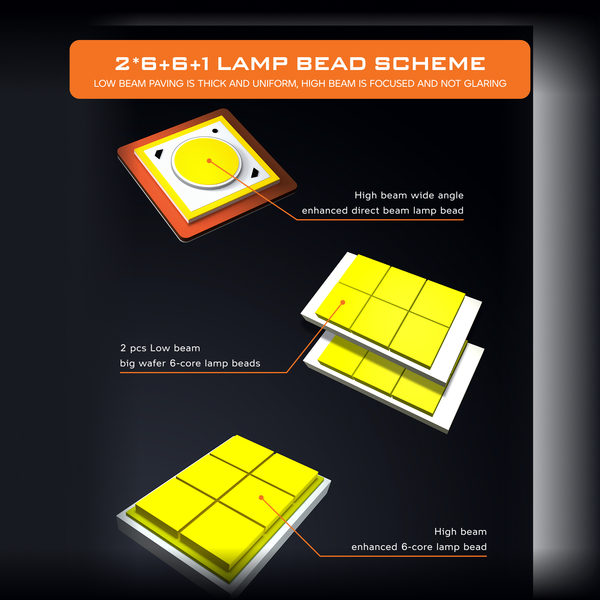 2*6+6+1 LAMP BEAD SCHEME
LOW BEAM PAVING IS THICK AND UNIFORM, HIGH BEAM IS FOCUSED AND NOT GLARING

High beam wide angle
enhanced direct beam lamp bead

2 pcs Low beam
big wafer 6-core lamp beads

High beam
enhanced 6-core lamp bead