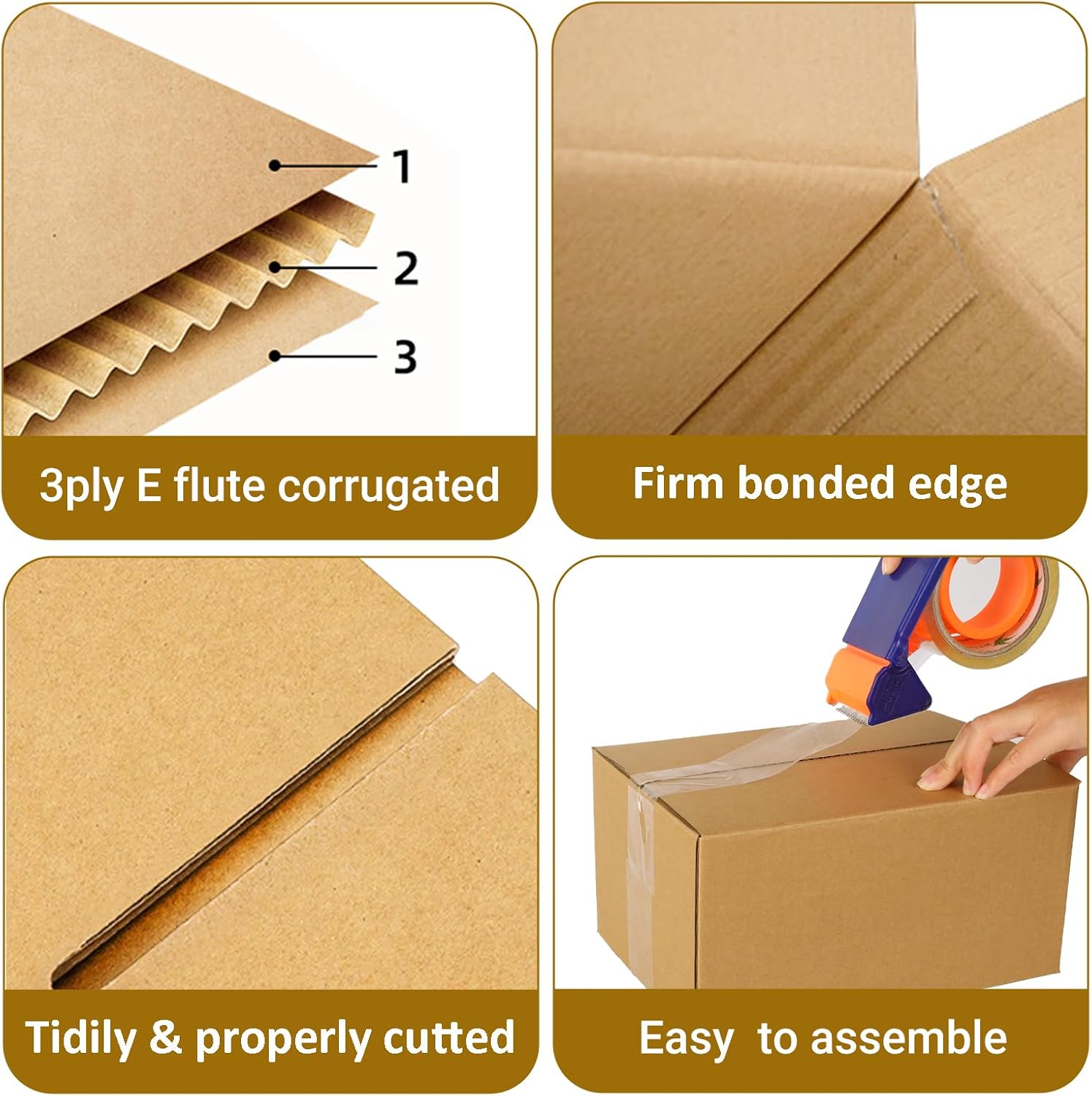 1
2
3
3ply E flute corrugated

Firm bonded edge

Tidily & properly cutted

Easy to assemble