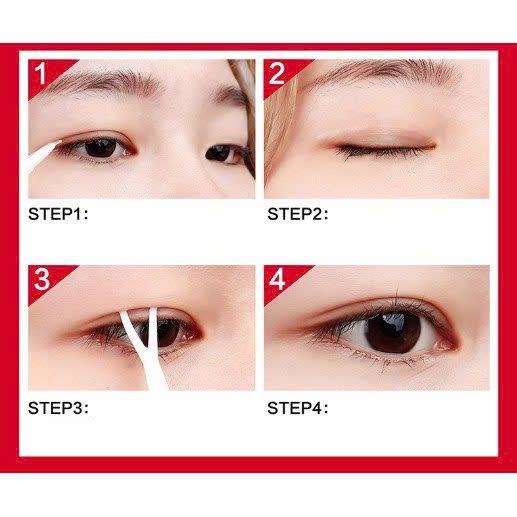 1

STEP1:

2

STEP2:

3

STEP3:

4

STEP4: