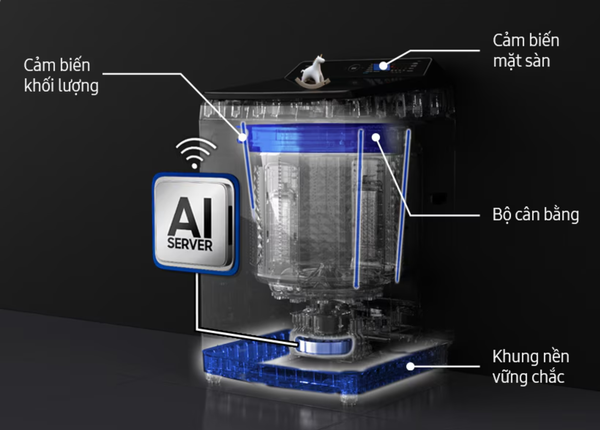 Cảm biến khối lượng

Cảm biến mặt sàn

AI SERVER

Bộ cân bằng

Khung nền vững chắc