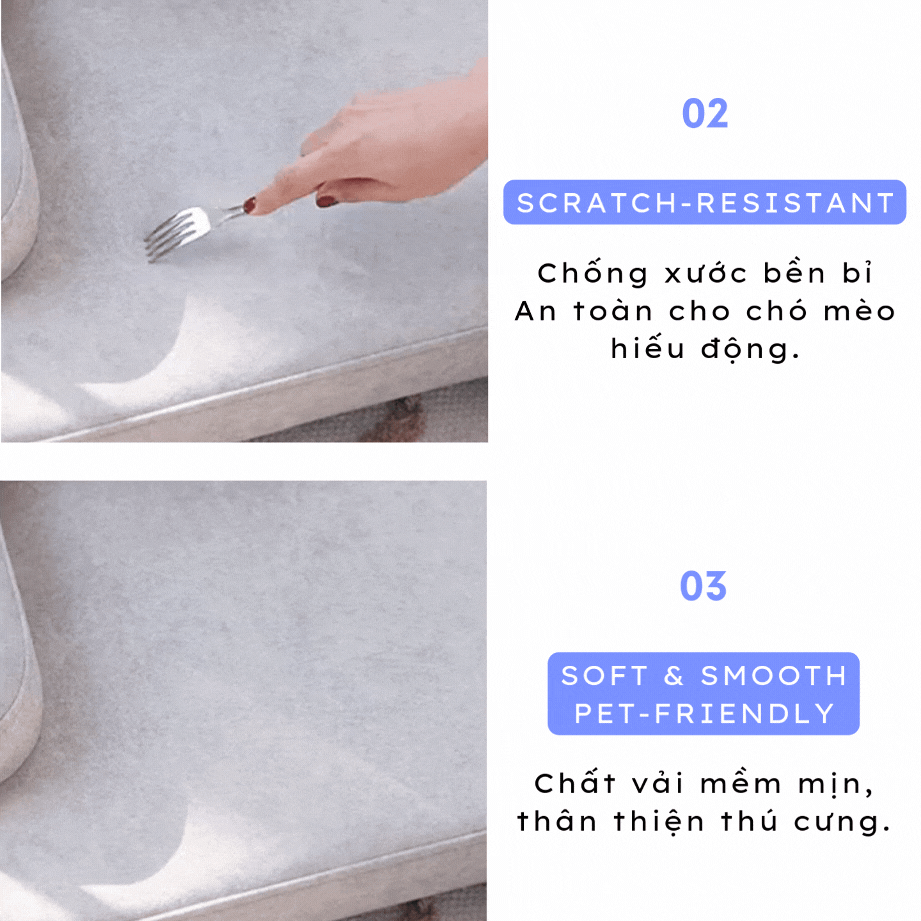 02

SCRATCH-RESISTANT

Chống xước bền bỉ
An toàn cho chó mèo hiếu động.

03

SOFT & SMOOTH
PET-FRIENDLY

Chất vải mềm mịn,
thân thiện thú cưng.