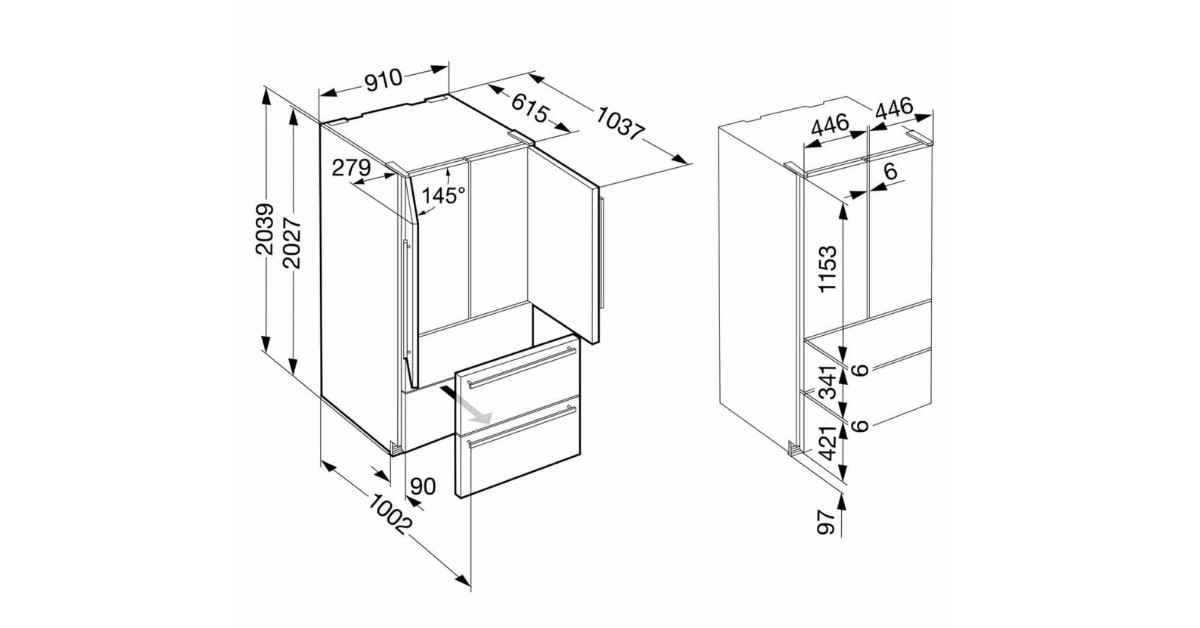 910
615
1037
279
145°
2039
2027
90
1002
446
446
6
1153
6
341
6
421
97