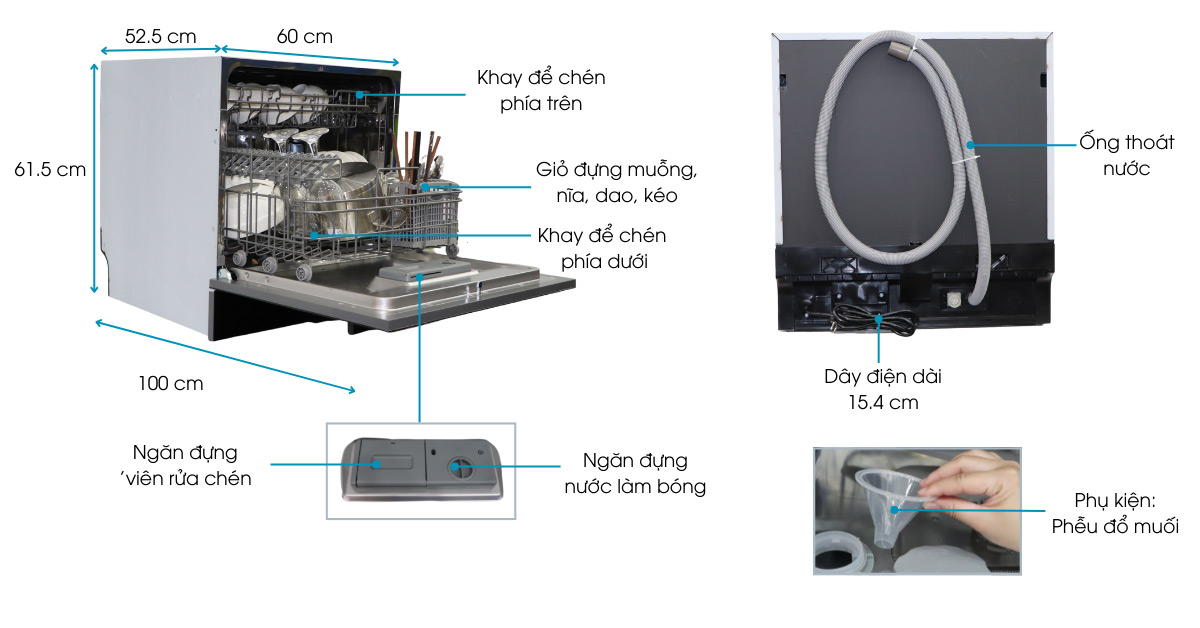 52.5 cm
60 cm
61.5 cm
100 cm

Khay để chén phía trên

Giỏ đựng muỗng, nĩa, dao, kéo

Khay để chén phía dưới

Ngăn đựng 'viên rửa chén

Ngăn đựng nước làm bóng

Ống thoát nước

Dây điện dài 15.4 cm

Phụ kiện: Phễu đổ muối