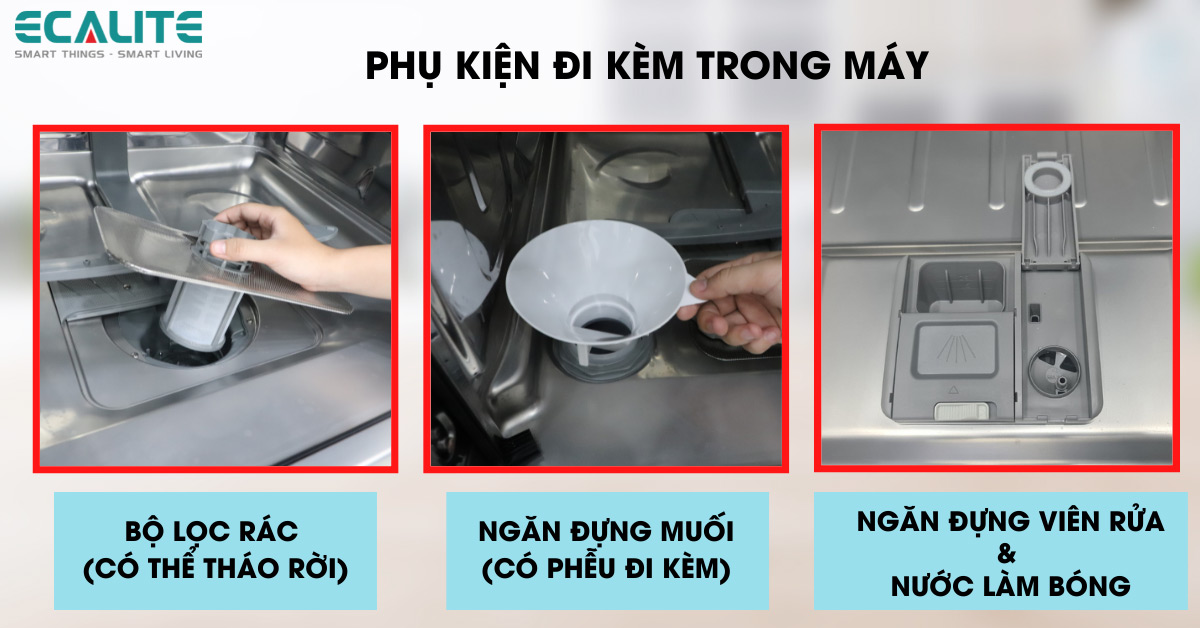 ECALITE
SMART THINGS - SMART LIVING

PHỤ KIỆN ĐI KÈM TRONG MÁY

BỘ LỌC RÁC
(CÓ THỂ THÁO RỜI)

NGĂN ĐỰNG MUỐI
(CÓ PHỄU ĐI KÈM)

NGĂN ĐỰNG VIÊN RỬA
&
NƯỚC LÀM BÓNG