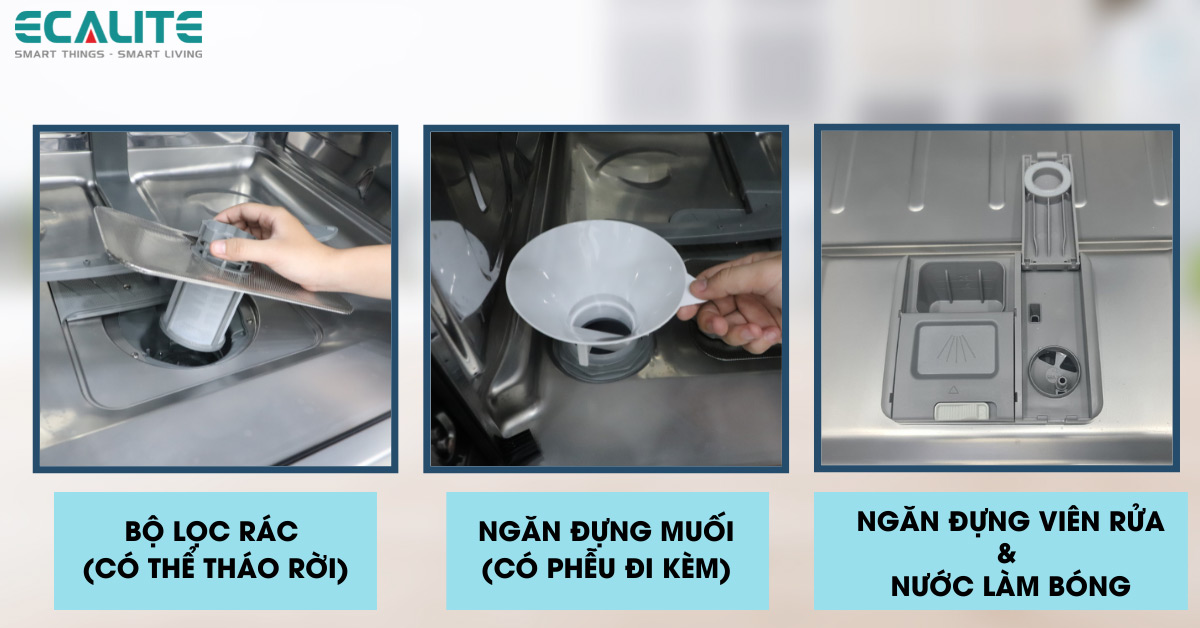 ECALITE
SMART THINGS - SMART LIVING

BỘ LỌC RÁC
(CÓ THỂ THÁO RỜI)

NGĂN ĐỰNG MUỐI
(CÓ PHỄU ĐI KÈM)

NGĂN ĐỰNG VIÊN RỬA
&
NƯỚC LÀM BÓNG