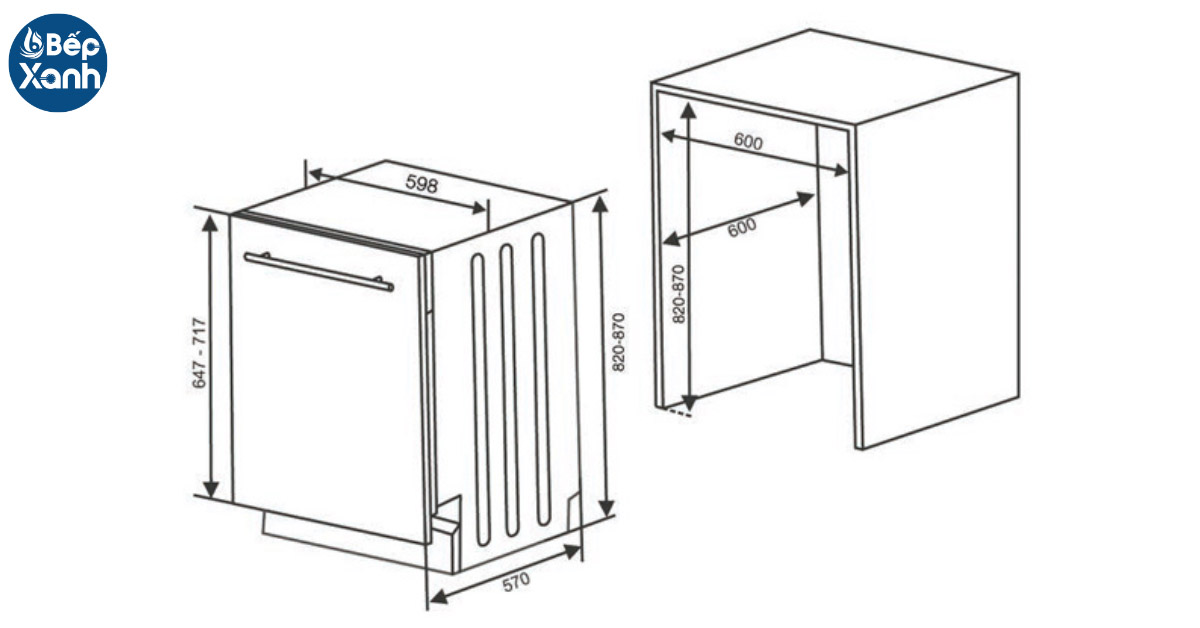 Bếp Xanh

598

647 - 717

820-870

570

600

600

820-870