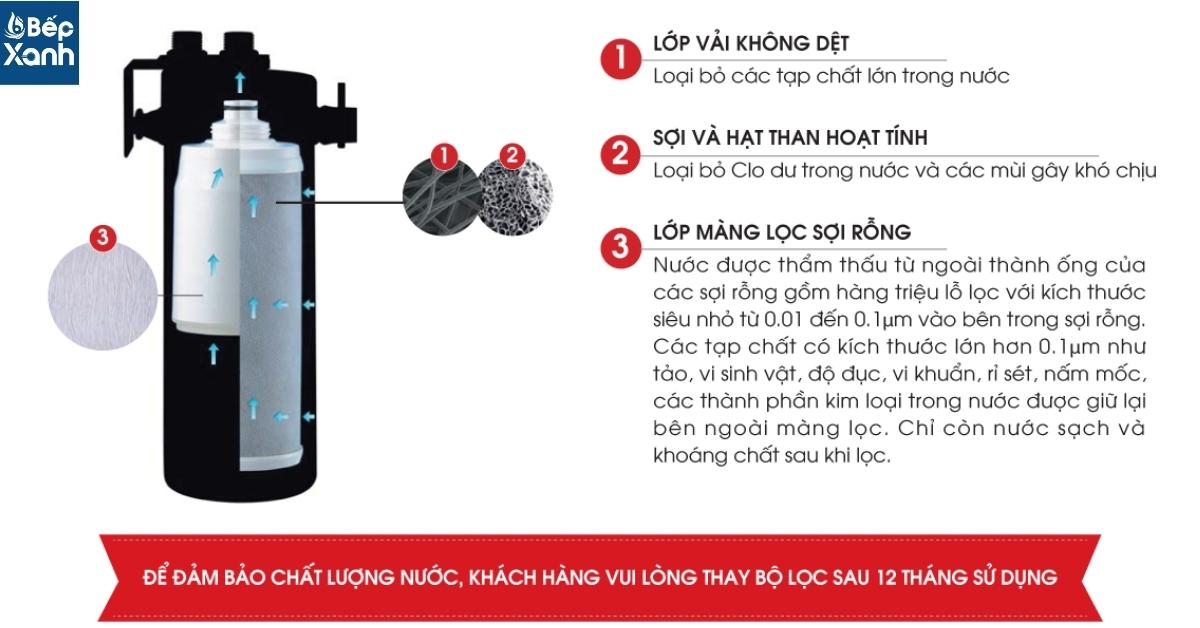 Bếp Xanh

3

1 2

1 LỚP VẢI KHÔNG DỆT
Loại bỏ các tạp chất lớn trong nước

2 SỢI VÀ HẠT THAN HOẠT TÍNH
Loại bỏ Clo dư trong nước và các mùi gây khó chịu

3 LỚP MÀNG LỌC SỢI RỖNG
Nước được thẩm thấu từ ngoài thành ống của các sợi rỗng gồm hàng triệu lỗ lọc với kích thước siêu nhỏ từ 0.01 đến 0.1µm vào bên trong sợi rỗng. Các tạp chất có kích thước lớn hơn 0.1µm như tảo, vi sinh vật, độ đục, vi khuẩn, rỉ sét, nấm mốc, các thành phần kim loại trong nước được giữ lại bên ngoài màng lọc. Chỉ còn nước sạch và khoáng chất sau khi lọc.

ĐỂ ĐẢM BẢO CHẤT LƯỢNG NƯỚC, KHÁCH HÀNG VUI LÒNG THAY BỘ LỌC SAU 12 THÁNG SỬ DỤNG