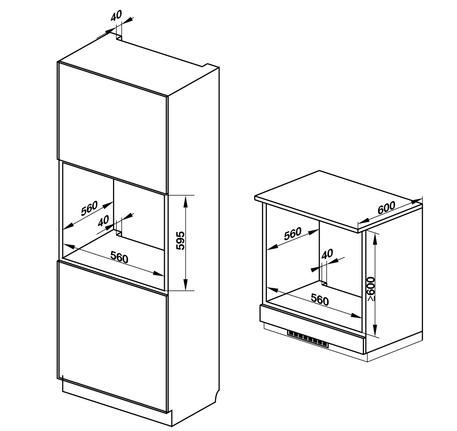 40

560

40

560

595

600

560

40

560

≥600