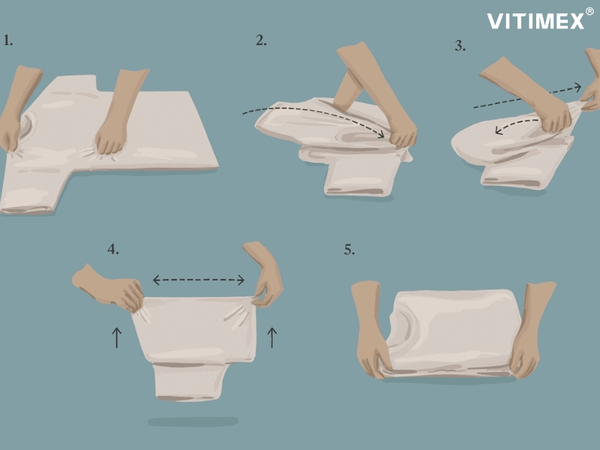 VITIMEX®

1.

2.

3.

4.

5.