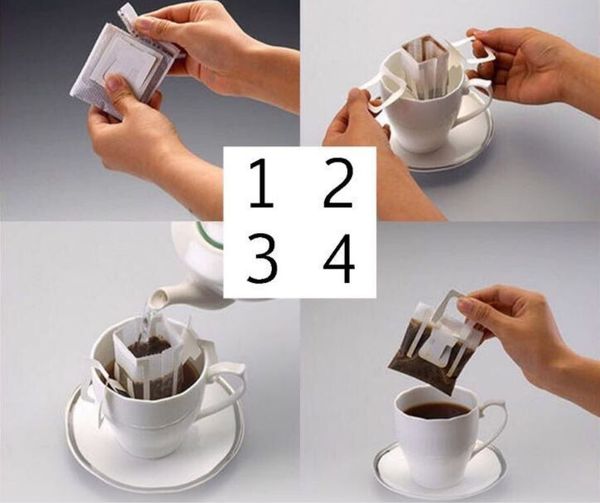 1 2
3 4