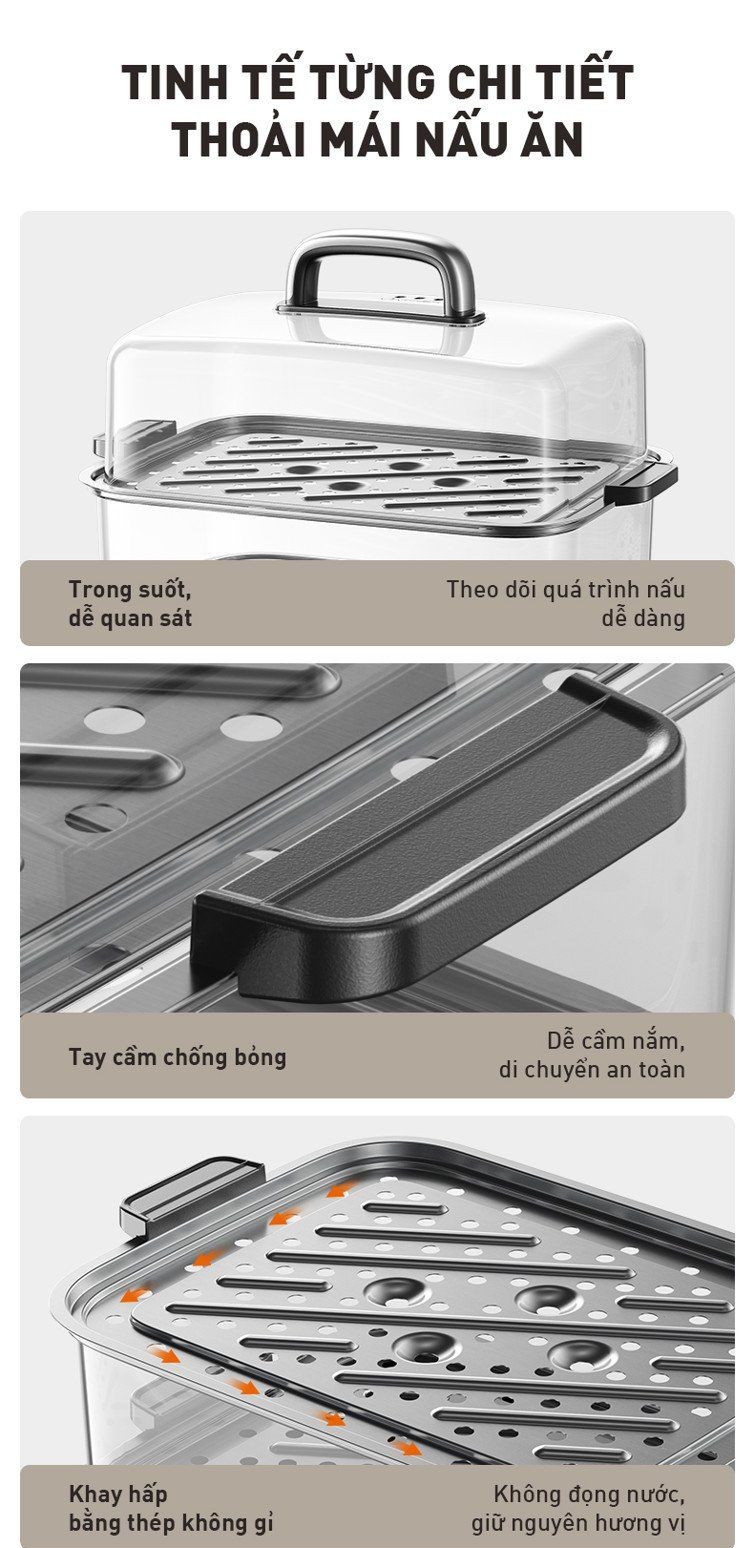 TINH TẾ TỪNG CHI TIẾT
THOẢI MÁI NẤU ĂN

Trong suốt,
dễ quan sát

Theo dõi quá trình nấu
dễ dàng

Tay cầm chống bỏng

Dễ cầm nắm,
di chuyển an toàn

Khay hấp
bằng thép không gỉ

Không đọng nước,
giữ nguyên hương vị