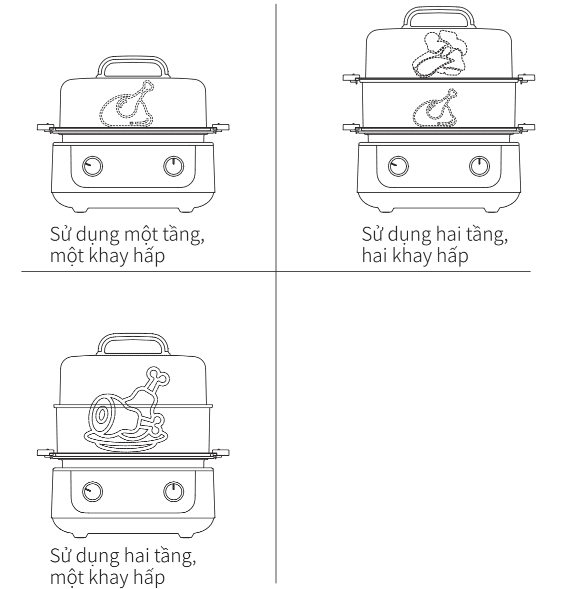 Sử dụng một tầng, một khay hấp

Sử dụng hai tầng, hai khay hấp

Sử dụng hai tầng, một khay hấp