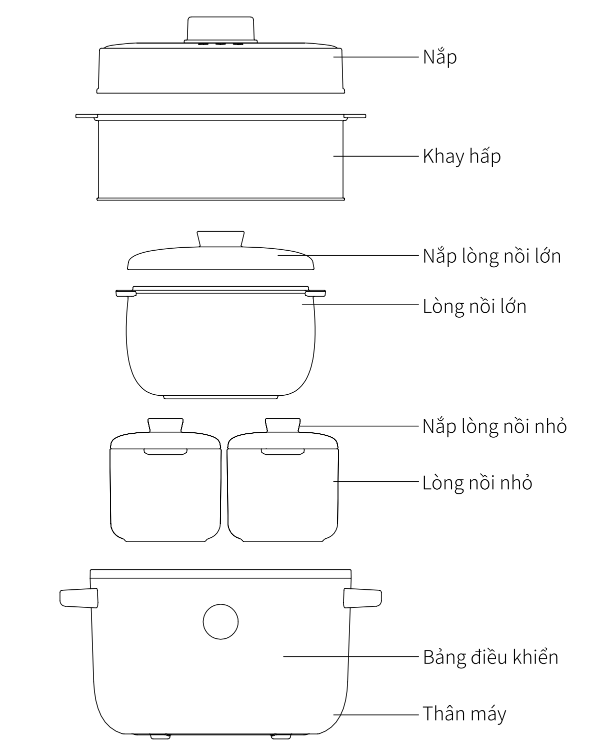 Nắp

Khay hấp

Nắp lòng nồi lớn

Lòng nồi lớn

Nắp lòng nồi nhỏ

Lòng nồi nhỏ

Bảng điều khiển

Thân máy