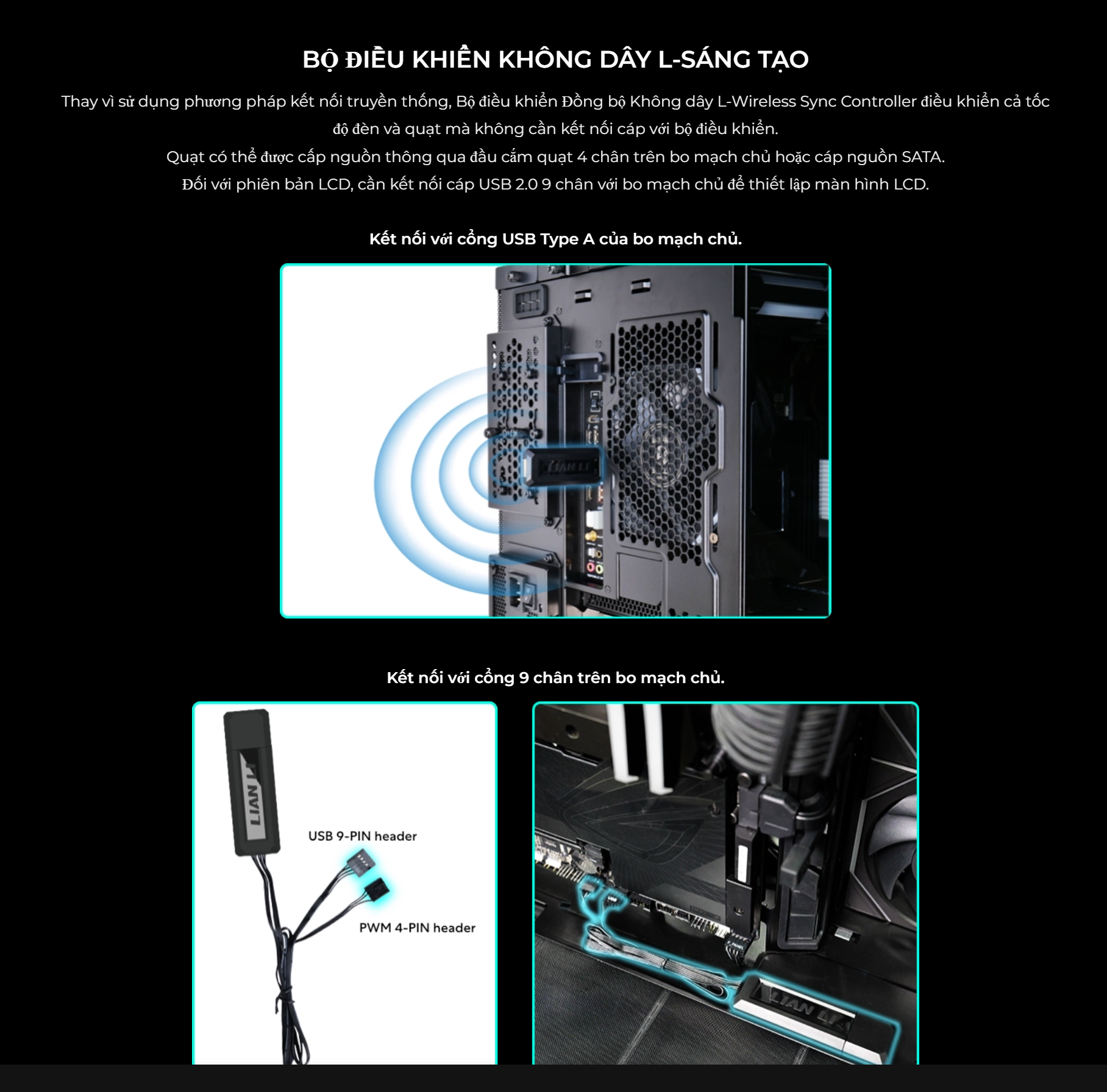 BỘ ĐIỀU KHIỂN KHÔNG DÂY L-SÁNG TẠO

Thay vì sử dụng phương pháp kết nối truyền thống, Bộ điều khiển Đồng bộ Không dây L-Wireless Sync Controller điều khiển cả tốc độ đèn và quạt mà không cần kết nối cáp với bộ điều khiển.
Quạt có thể được cấp nguồn thông qua đầu cắm quạt 4 chân trên bo mạch chủ hoặc cáp nguồn SATA.
Đối với phiên bản LCD, cần kết nối cáp USB 2.0 9 chân với bo mạch chủ để thiết lập màn hình LCD.

Kết nối với cổng USB Type A của bo mạch chủ.

LIAN LI

Kết nối với cổng 9 chân trên bo mạch chủ.

LIAN LI

USB 9-PIN header

PWM 4-PIN header

LIAN LI