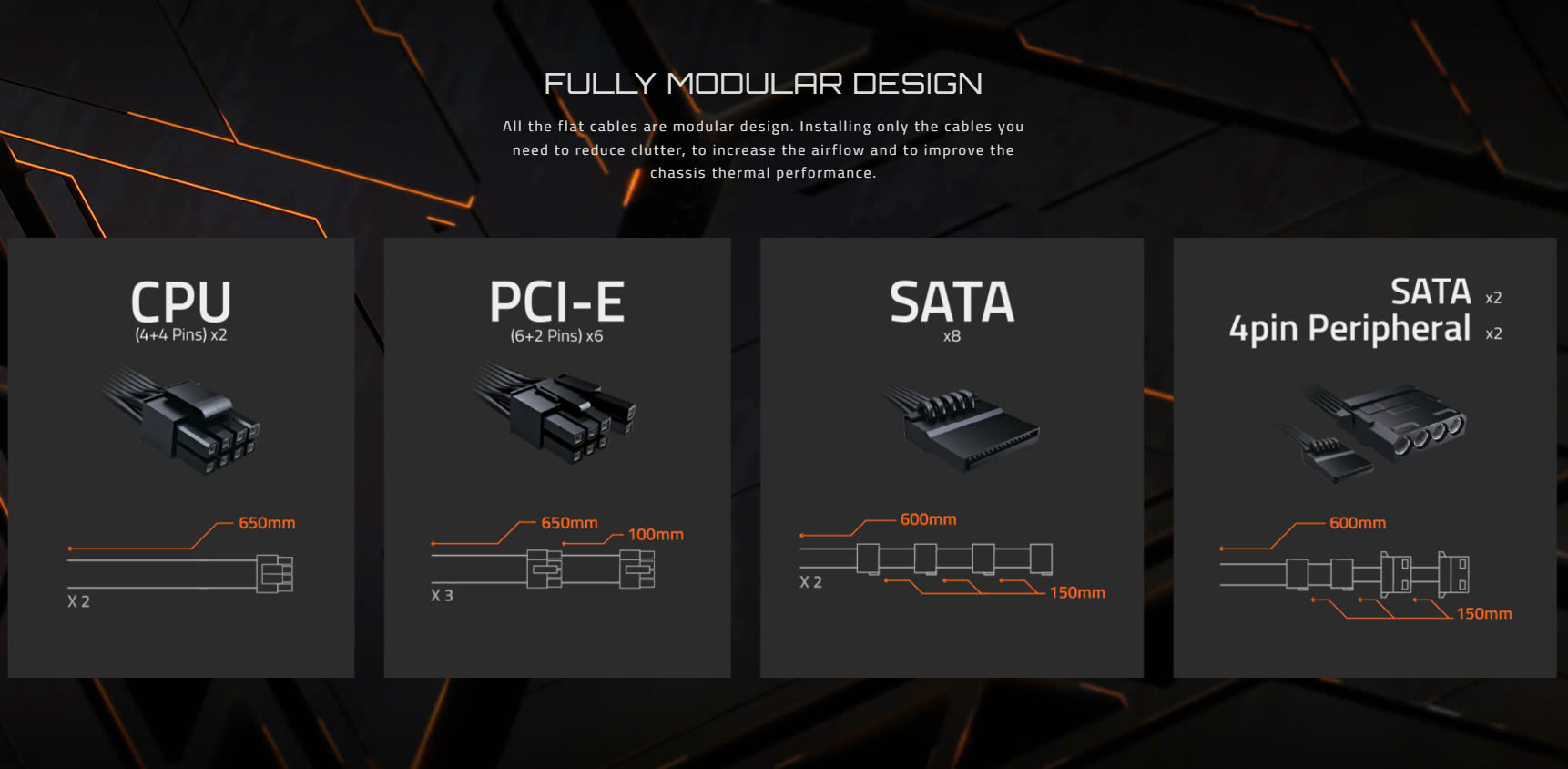 FULLY MODULAR DESIGN

All the flat cables are modular design. Installing only the cables you need to reduce clutter, to increase the airflow and to improve the chassis thermal performance.

CPU
(4+4 Pins) x2

650mm
X 2

PCI-E
(6+2 Pins) x6

650mm
100mm
X 3

SATA
x8

600mm
X 2
150mm

SATA x2
4pin Peripheral x2

600mm
150mm