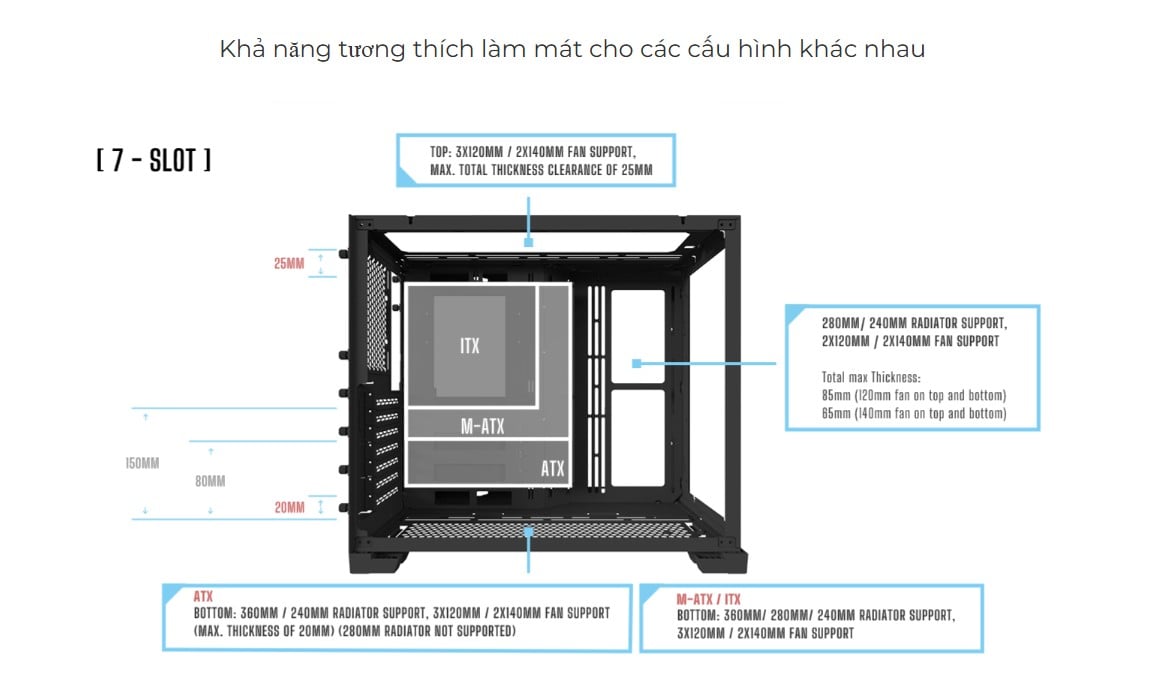 Khả năng tương thích làm mát cho các cấu hình khác nhau

[ 7 - SLOT ]

TOP: 3X120MM / 2X140MM FAN SUPPORT, MAX. TOTAL THICKNESS CLEARANCE OF 25MM

25MM

ITX

M-ATX

ATX

280MM/ 240MM RADIATOR SUPPORT, 2X120MM / 2X140MM FAN SUPPORT

Total max Thickness:
85mm (120mm fan on top and bottom)
65mm (140mm fan on top and bottom)

150MM

80MM

20MM

ATX
BOTTOM: 360MM / 240MM RADIATOR SUPPORT, 3X120MM / 2X140MM FAN SUPPORT (MAX. THICKNESS OF 20MM) (280MM RADIATOR NOT SUPPORTED)

M-ATX / ITX
BOTTOM: 360MM/ 280MM/ 240MM RADIATOR SUPPORT, 3X120MM / 2X140MM FAN SUPPORT