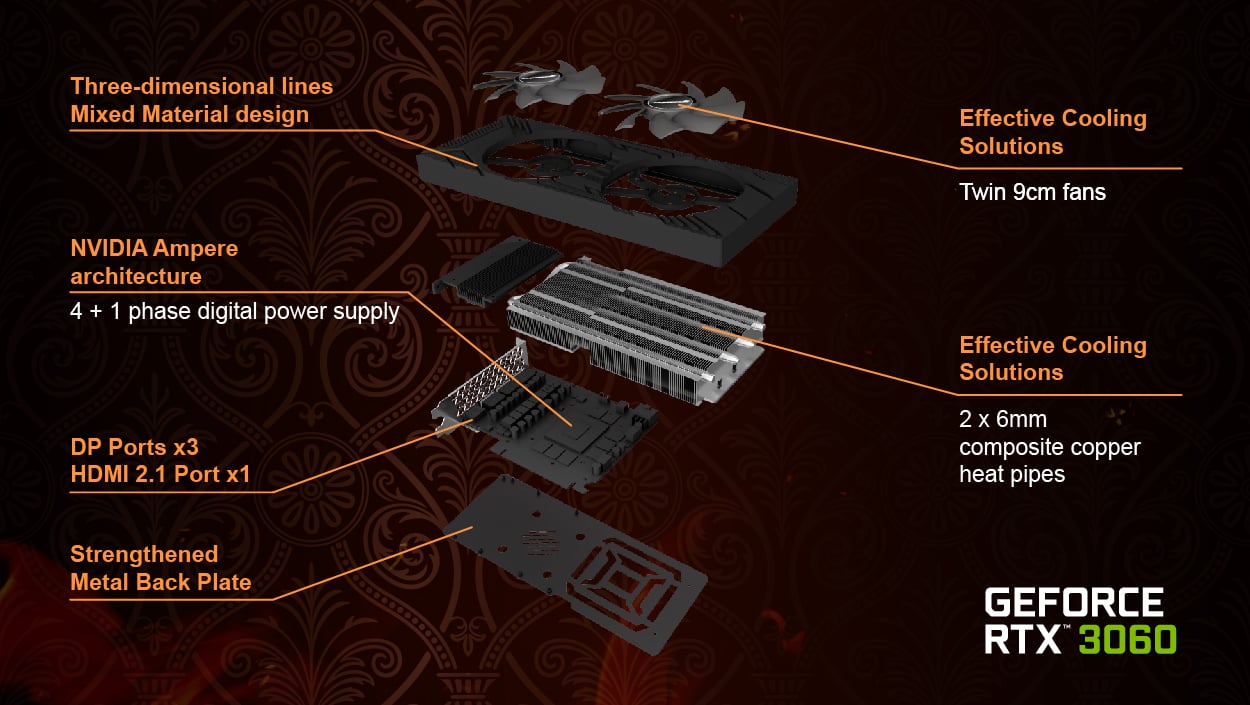 Three-dimensional lines
Mixed Material design

NVIDIA Ampere architecture

4 + 1 phase digital power supply

DP Ports x3
HDMI 2.1 Port x1

Strengthened
Metal Back Plate

Effective Cooling Solutions

Twin 9cm fans

Effective Cooling Solutions

2 x 6mm composite copper heat pipes

GEFORCE
RTX™ 3060