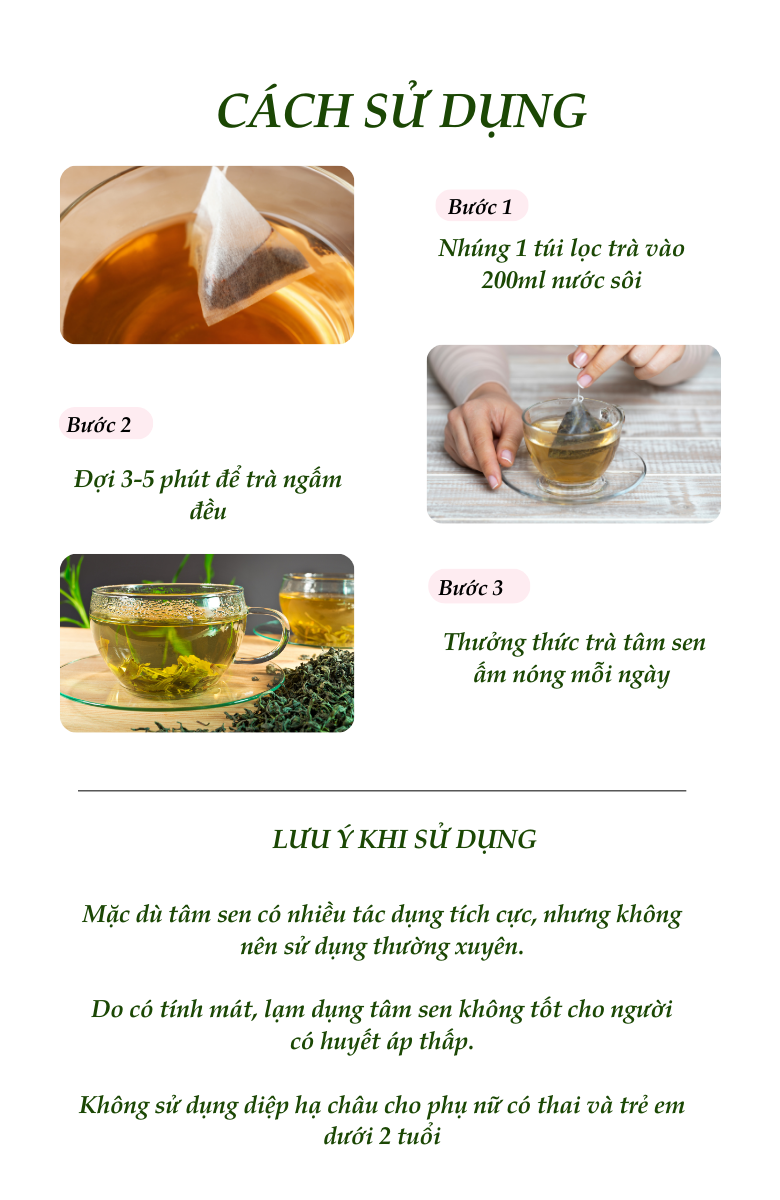 CÁCH SỬ DỤNG

Bước 1

Nhúng 1 túi lọc trà vào 200ml nước sôi

Bước 2

Đợi 3-5 phút để trà ngấm đều

Bước 3

Thưởng thức trà tâm sen ấm nóng mỗi ngày

LƯU Ý KHI SỬ DỤNG

Mặc dù tâm sen có nhiều tác dụng tích cực, nhưng không nên sử dụng thường xuyên.

Do có tính mát, lạm dụng tâm sen không tốt cho người có huyết áp thấp.

Không sử dụng diệp hạ châu cho phụ nữ có thai và trẻ em dưới 2 tuổi