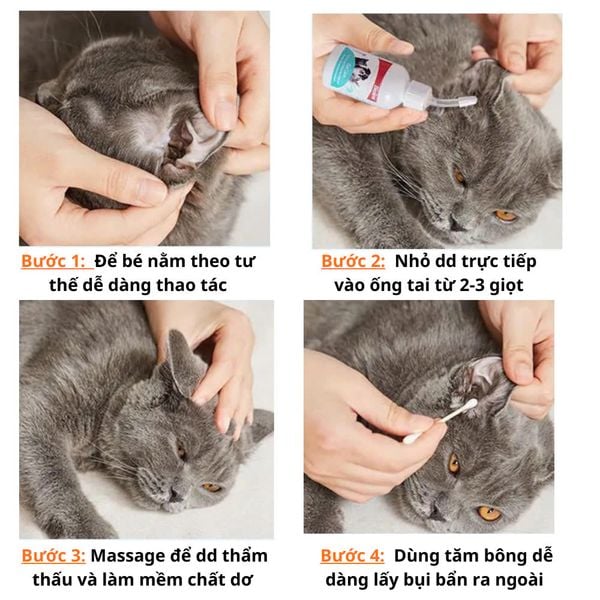 Bước 1: Để bé nằm theo tư thế dễ dàng thao tác

Bước 2: Nhỏ dd trực tiếp vào ống tai từ 2-3 giọt

Bước 3: Massage để dd thẩm thấu và làm mềm chất dơ

Bước 4: Dùng tăm bông dễ dàng lấy bụi bẩn ra ngoài