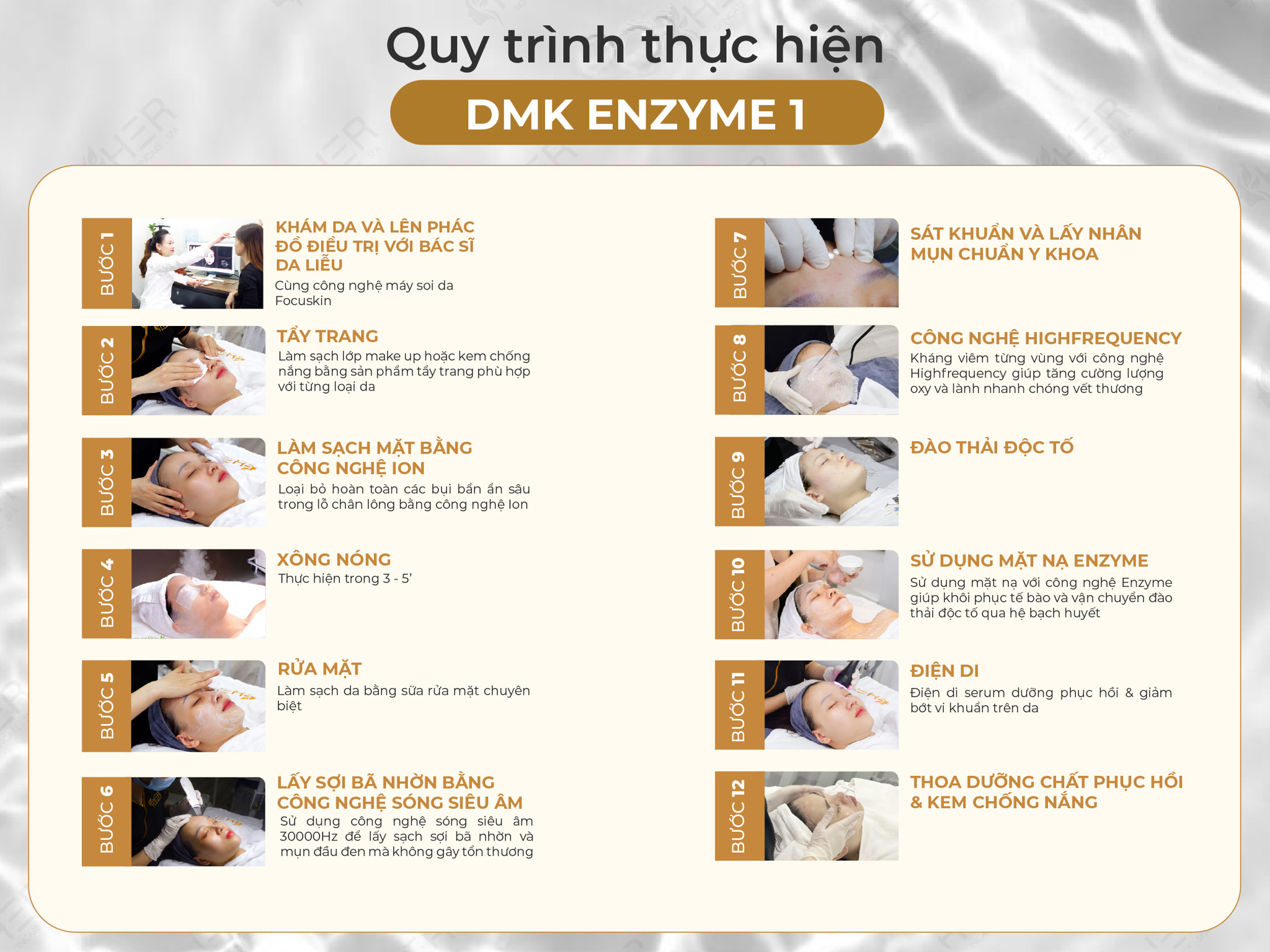 Quy trình thực hiện

DMK ENZYME 1

BƯỚC 1

KHÁM DA VÀ LÊN PHÁC ĐỒ ĐIỀU TRỊ VỚI BÁC SĨ DA LIỄU

Cùng công nghệ máy soi da Focuskin

BƯỚC 2

TẨY TRANG

Làm sạch lớp make up hoặc kem chống nắng bằng sản phẩm tẩy trang phù hợp với từng loại da

BƯỚC 3

LÀM SẠCH MẶT BẰNG CÔNG NGHỆ ION

Loại bỏ hoàn toàn các bụi bẩn ẩn sâu trong lỗ chân lông bằng công nghệ Ion

BƯỚC 4

XÔNG NÓNG

Thực hiện trong 3 - 5'

BƯỚC 5

RỬA MẶT

Làm sạch da bằng sữa rửa mặt chuyên biệt

BƯỚC 6

LẤY SỢI BÃ NHỜN BẰNG CÔNG NGHỆ SÓNG SIÊU ÂM

Sử dụng công nghệ sóng siêu âm 30000Hz để lấy sạch sợi bã nhờn và mụn đầu đen mà không gây tổn thương

BƯỚC 7

SÁT KHUẨN VÀ LẤY NHÂN MỤN CHUẨN Y KHOA

BƯỚC 8

CÔNG NGHỆ HIGHFREQUENCY

Kháng viêm từng vùng với công nghệ Highfrequency giúp tăng cường lượng oxy và lành nhanh chóng vết thương

BƯỚC 9

ĐÀO THẢI ĐỘC TỐ

BƯỚC 10

SỬ DỤNG MẶT NẠ ENZYME

Sử dụng mặt nạ với công nghệ Enzyme giúp khôi phục tế bào và vận chuyển đào thải độc tố qua hệ bạch huyết

BƯỚC 11

ĐIỆN DI

Điện di serum dưỡng phục hồi & giảm bớt vi khuẩn trên da

BƯỚC 12

THOA DƯỠNG CHẤT PHỤC HỒI & KEM CHỐNG NẮNG