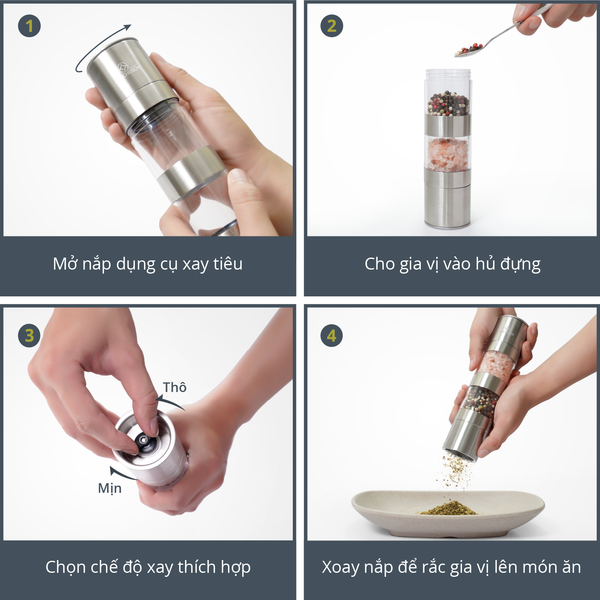 1

Mở nắp dụng cụ xay tiêu

2

Cho gia vị vào hủ đựng

3

Thô

Mịn

Chọn chế độ xay thích hợp

4

Xoay nắp để rắc gia vị lên món ăn