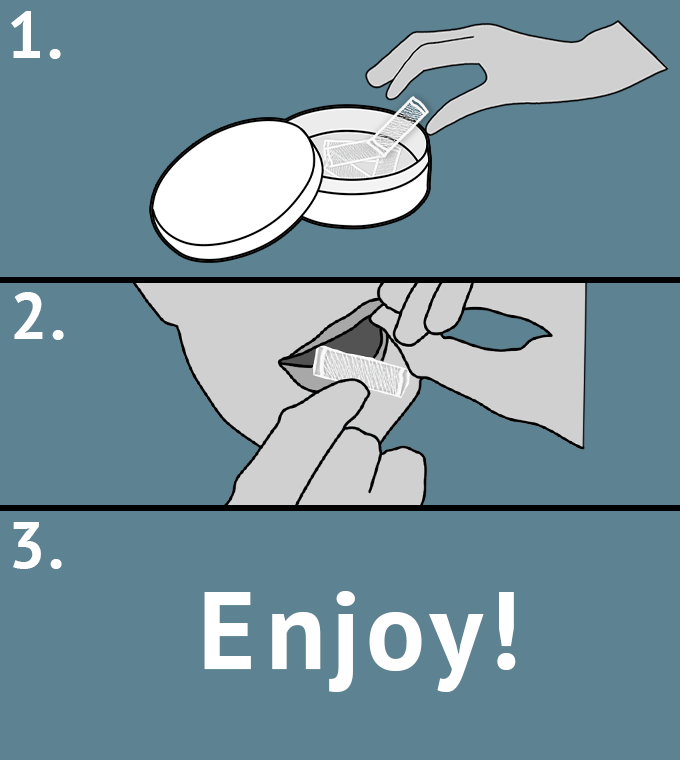 1.

2.

3.

Enjoy!