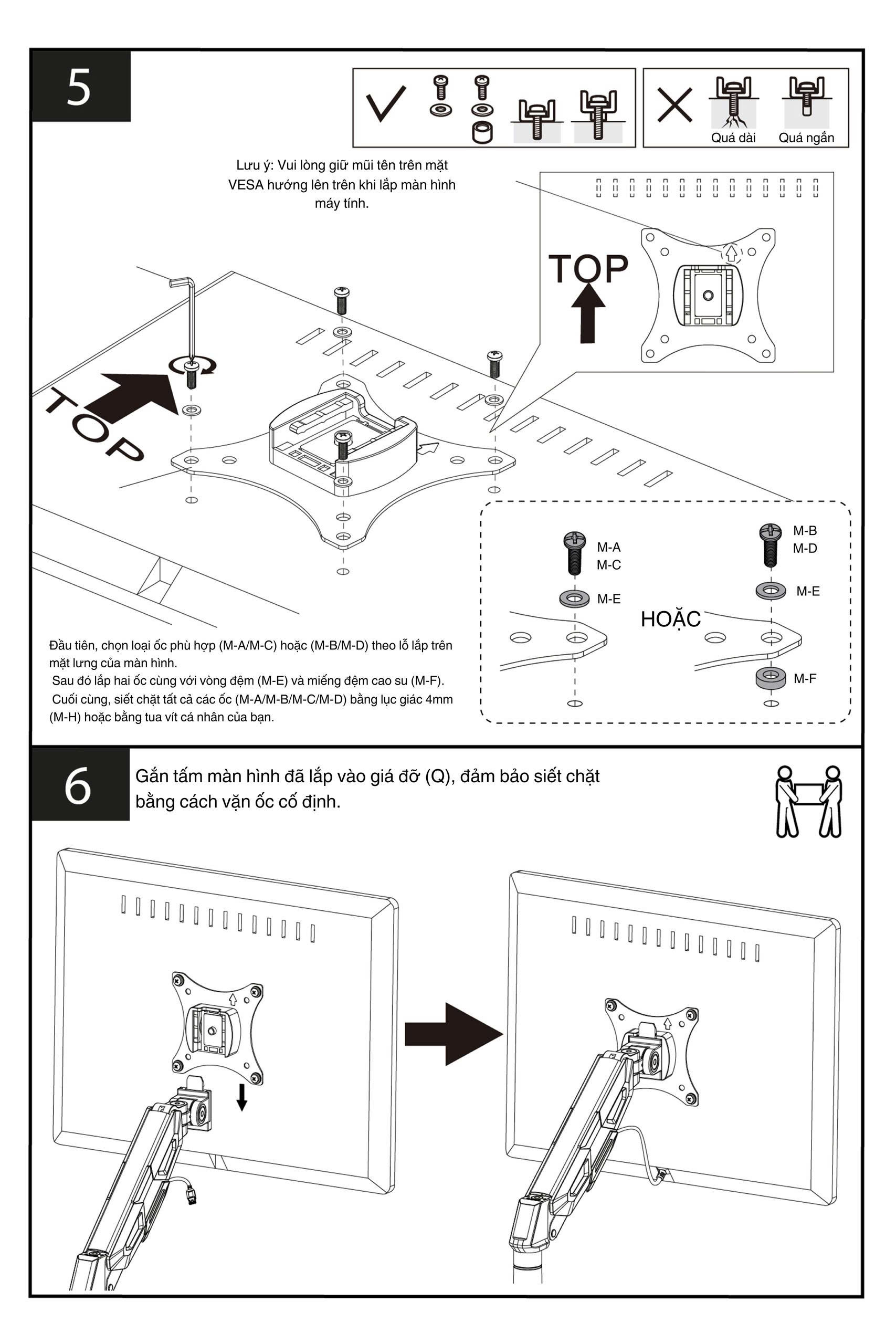 5

Quá dài Quá ngắn

Lưu ý: Vui lòng giữ mũi tên trên mặt VESA hướng lên trên khi lắp màn hình máy tính.

TOP

TOP

M-A
M-C

M-E

HOẶC

M-B
M-D

M-E

M-F

Đầu tiên, chọn loại ốc phù hợp (M-A/M-C) hoặc (M-B/M-D) theo lỗ lắp trên mặt lưng của màn hình.
Sau đó lắp hai ốc cùng với vòng đệm (M-E) và miếng đệm cao su (M-F).
Cuối cùng, siết chặt tất cả các ốc (M-A/M-B/M-C/M-D) bằng lục giác 4mm (M-H) hoặc bằng tua vít cá nhân của bạn.

6

Gắn tấm màn hình đã lắp vào giá đỡ (Q), đảm bảo siết chặt bằng cách vặn ốc cố định.