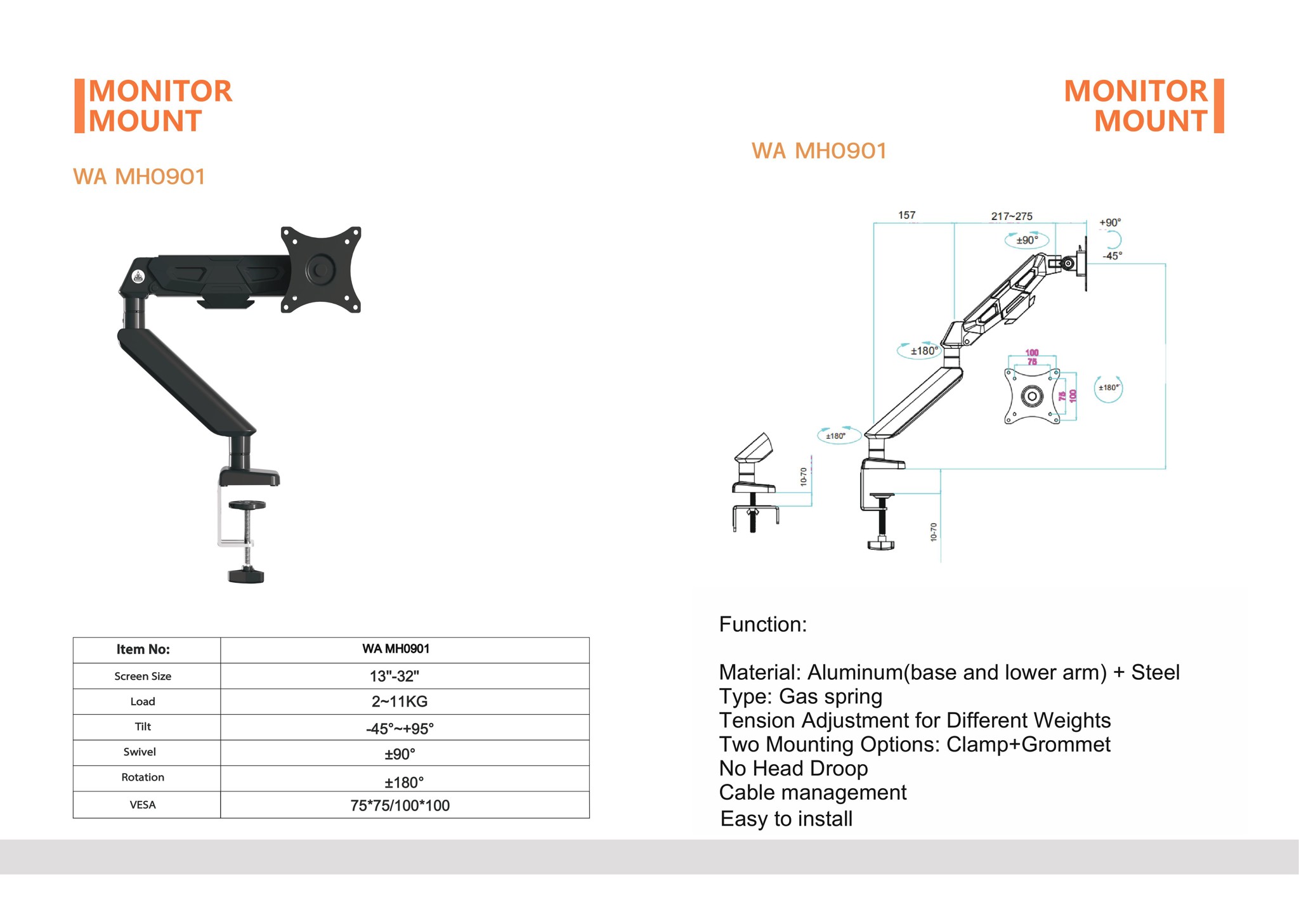 MONITOR
MOUNT

WA MH0901

| Item No: | WA MH0901 |
|---|---|
| Screen Size | 13"-32" |
| Load | 2~11KG |
| Tilt | -45°~+95° |
| Swivel | ±90° |
| Rotation | ±180° |
| VESA | 75*75/100*100 |

MONITOR
MOUNT

WA MH0901

157
217~275
+90°
-45°
±90°
±180°
100
75
75
100
±180°
±180°
10-70
10-70

Function:

Material: Aluminum(base and lower arm) + Steel
Type: Gas spring
Tension Adjustment for Different Weights
Two Mounting Options: Clamp+Grommet
No Head Droop
Cable management
Easy to install