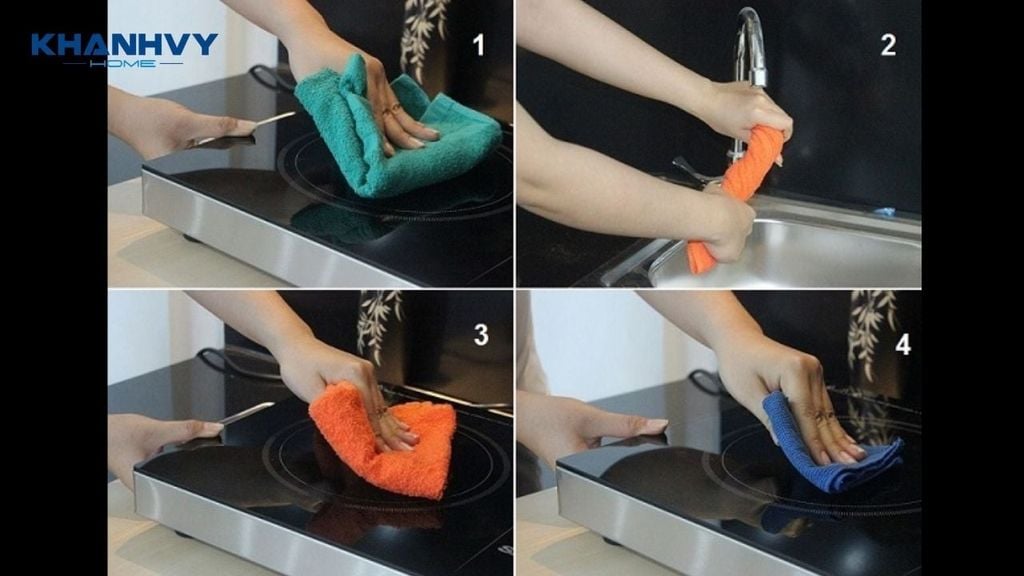 KHANHVY
HOME

1

2

3

4