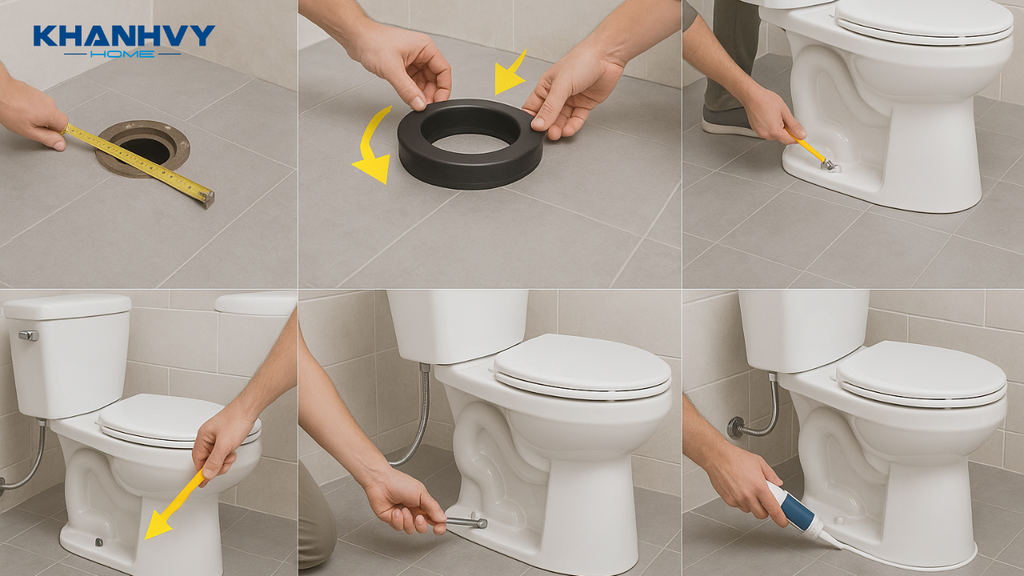 KHANHVY
HOME