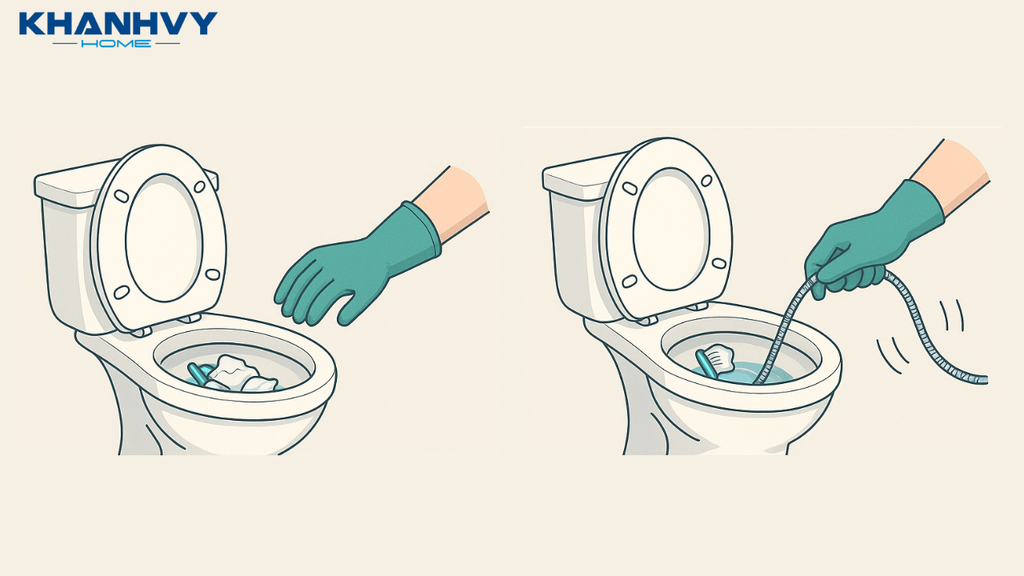 KHANHVY
HOME