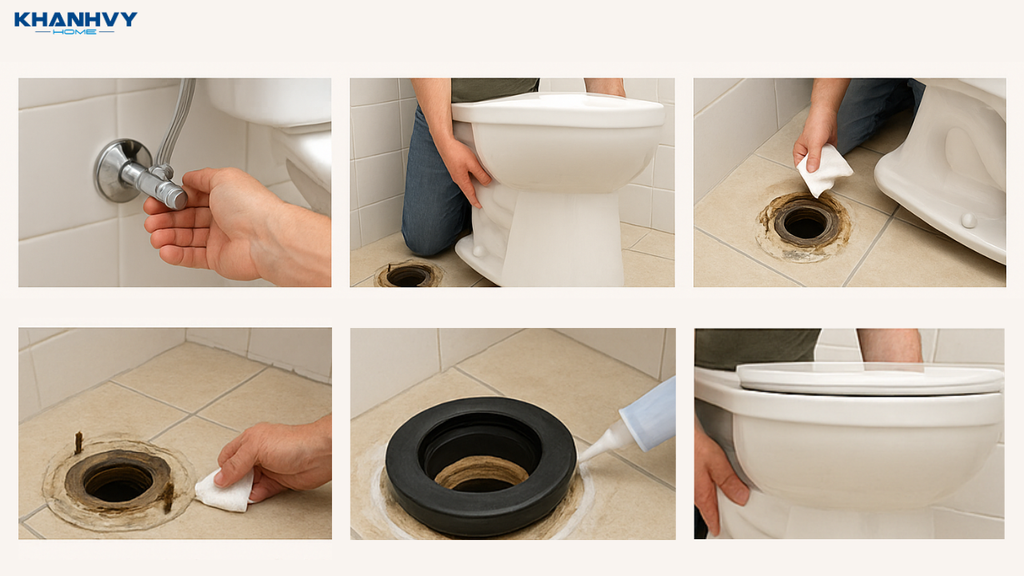 KHANHVY
HOME