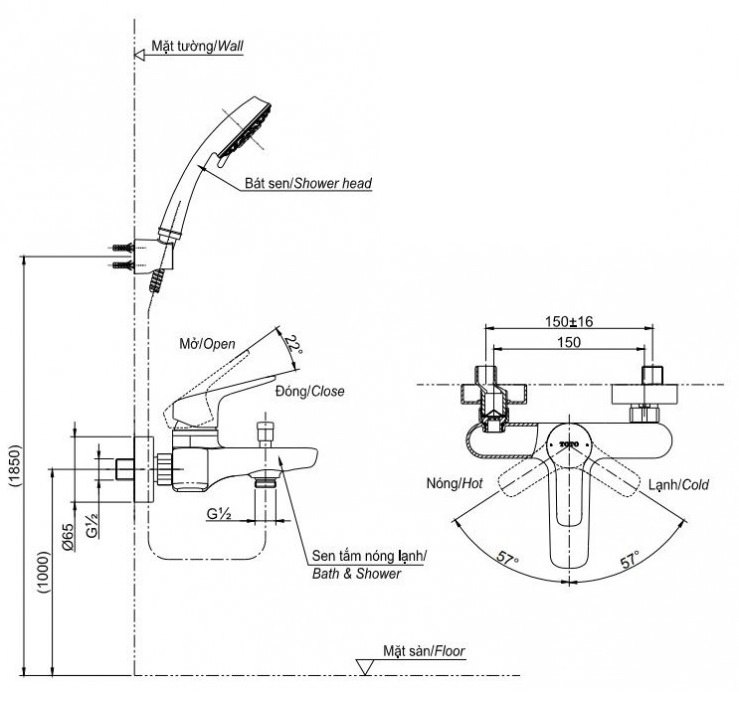 Mặt tường/Wall

Bát sen/Shower head

Mở/Open

22°

Đóng/Close

(1850)

(1000)

Ø65

G½

G½

Sen tắm nóng lạnh/
Bath & Shower

Mặt sàn/Floor

150±16

150

TOTO

Nóng/Hot

Lạnh/Cold

57°

57°