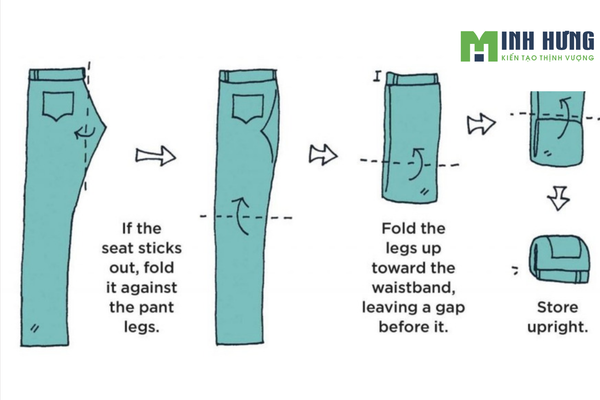 MINH HƯNG
KIẾN TẠO THỊNH VƯỢNG

If the seat sticks out, fold it against the pant legs.

Fold the legs up toward the waistband, leaving a gap before it.

Store upright.