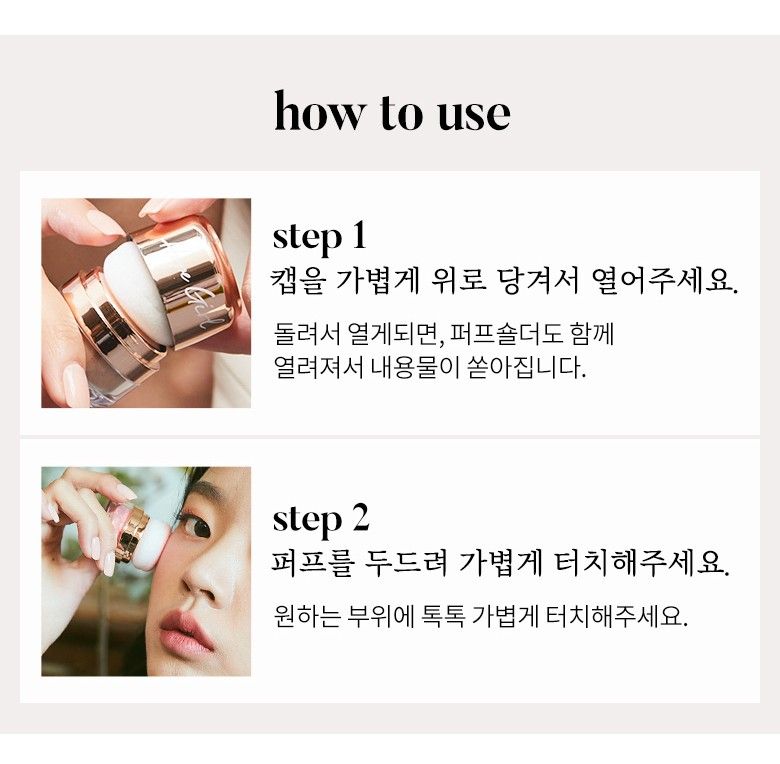 how to use

step 1
캡을 가볍게 위로 당겨서 열어주세요.

돌려서 열게되면, 퍼프숄더도 함께 열려져서 내용물이 쏟아집니다.

step 2
퍼프를 두드려 가볍게 터치해주세요.

원하는 부위에 톡톡 가볍게 터치해주세요.