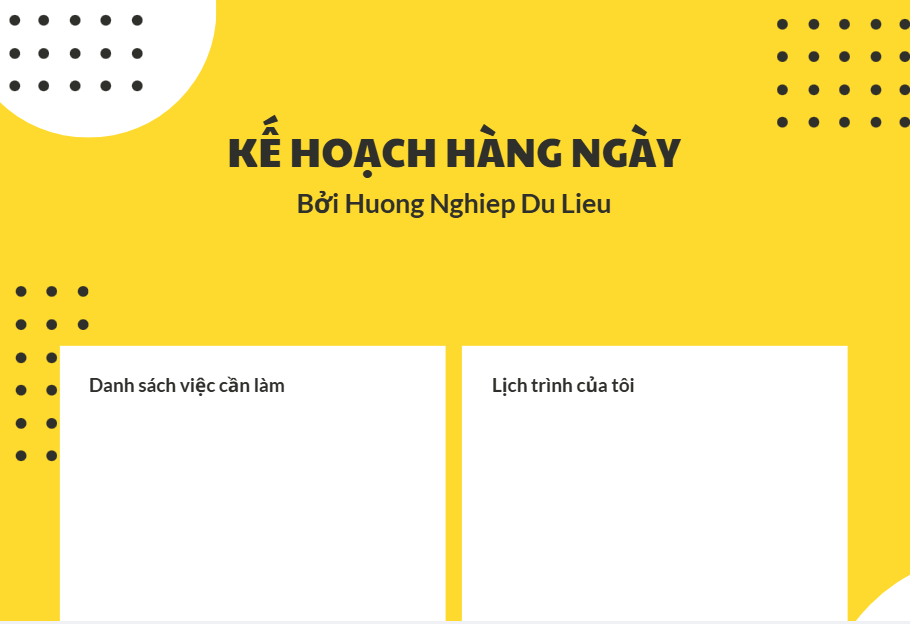 KẾ HOẠCH HÀNG NGÀY
Bởi Huong Nghiep Du Lieu

Danh sách việc cần làm

Lịch trình của tôi