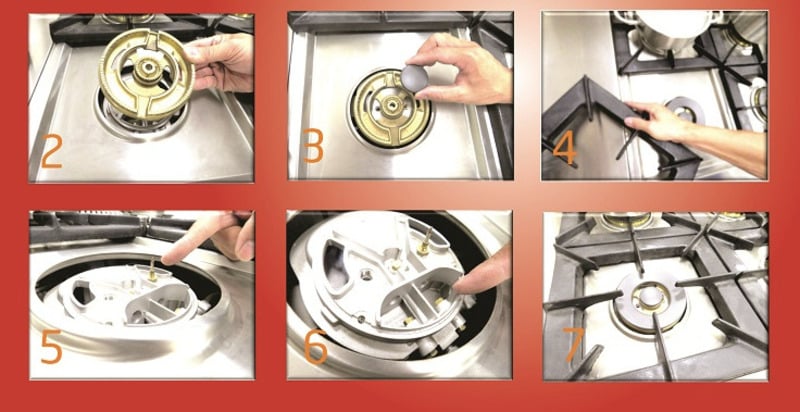 2

3

4

5

6

7